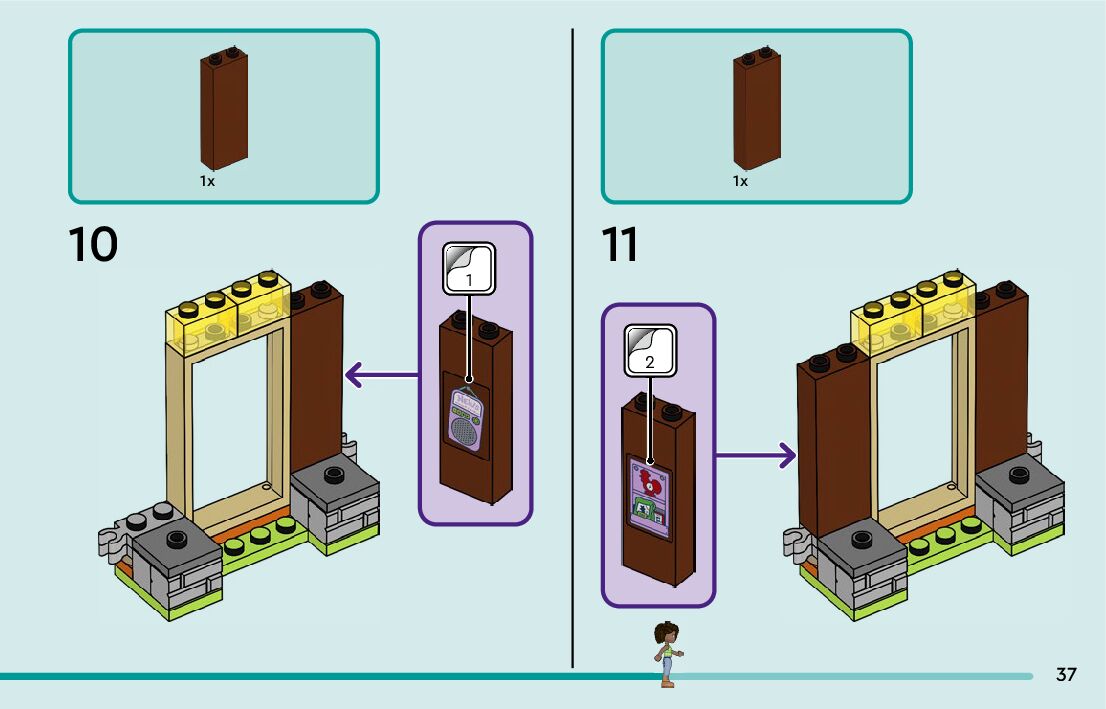 1x

10

1

1x

11

2

37