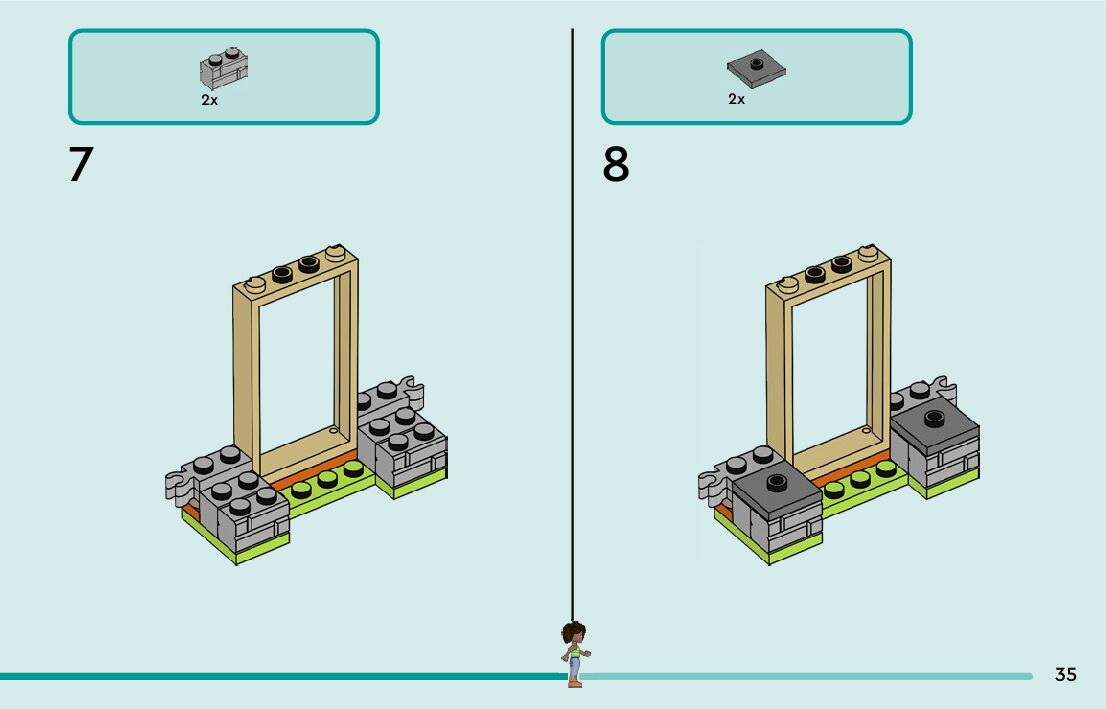 2x

7

2x

8

35