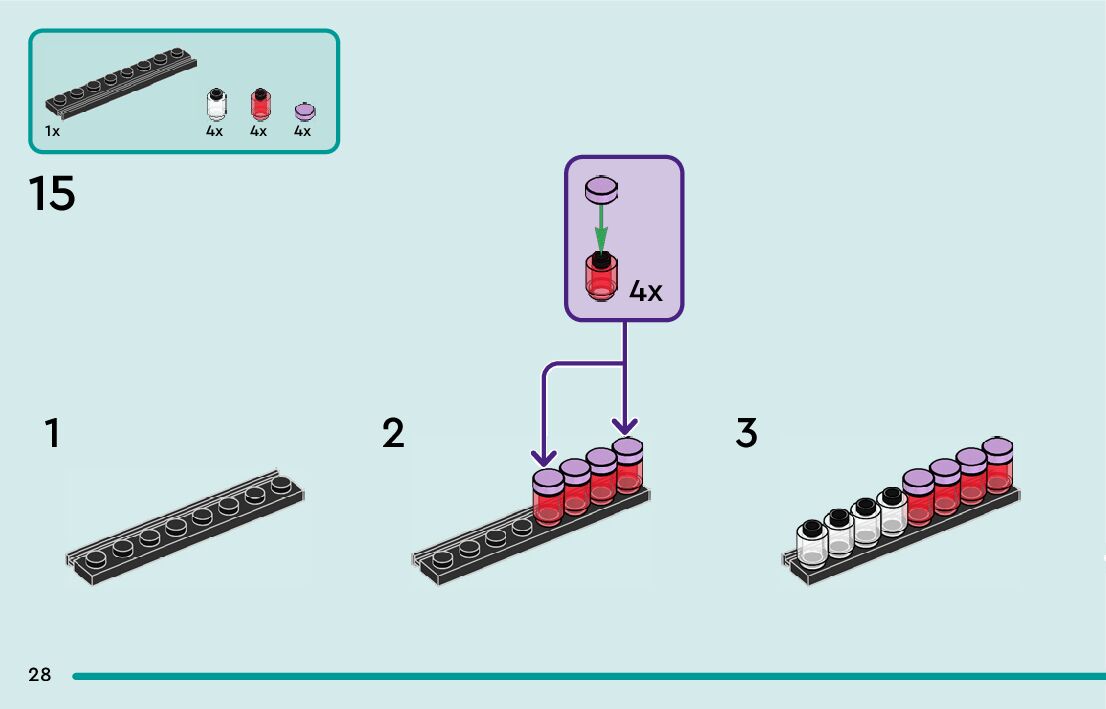 1x 4x 4x 4x

15

4x

1

2

3

28