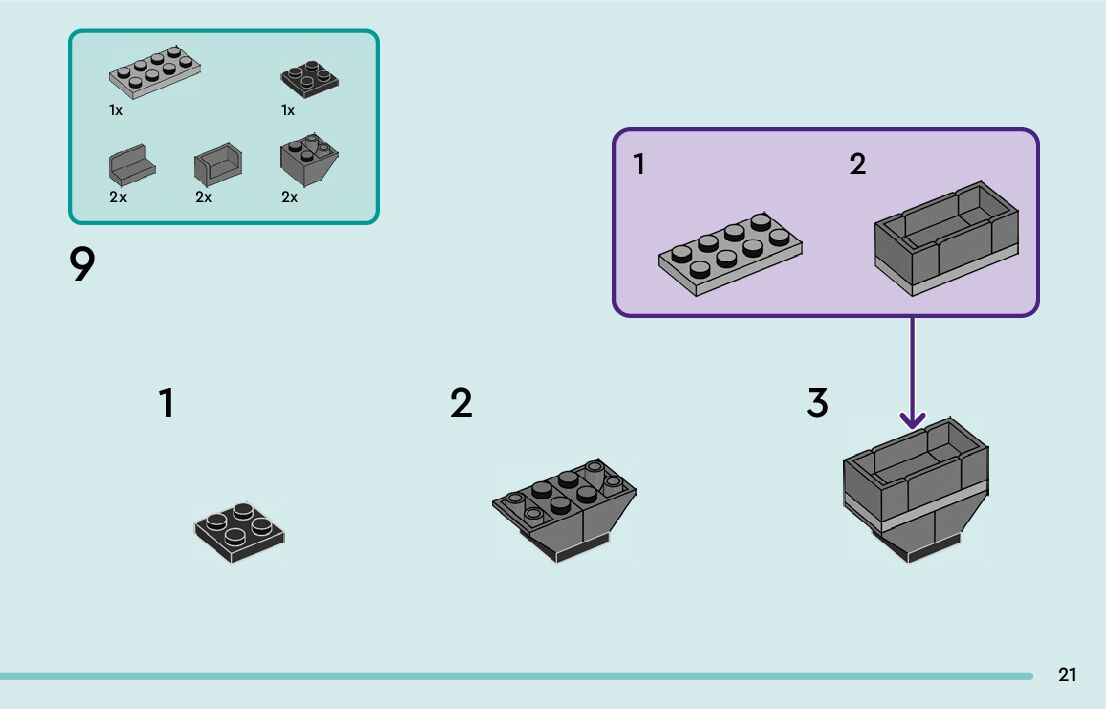 1x
1x
2x
2x
2x

9

1
2

1
2
3

21