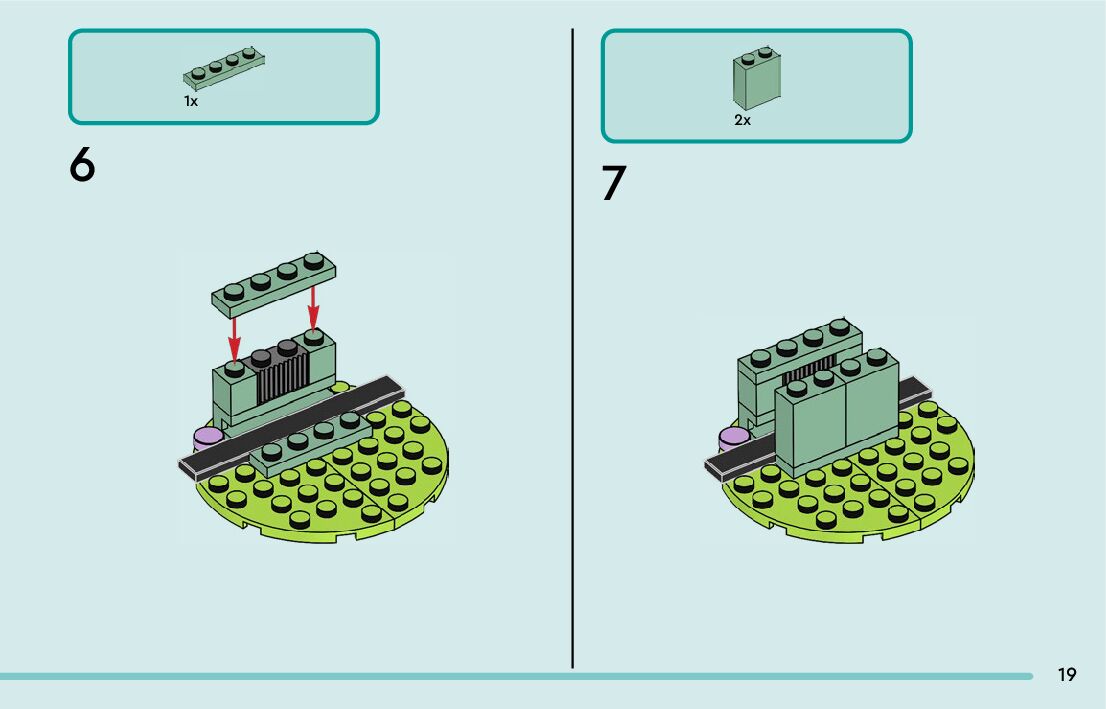 1x

6

2x

7

19