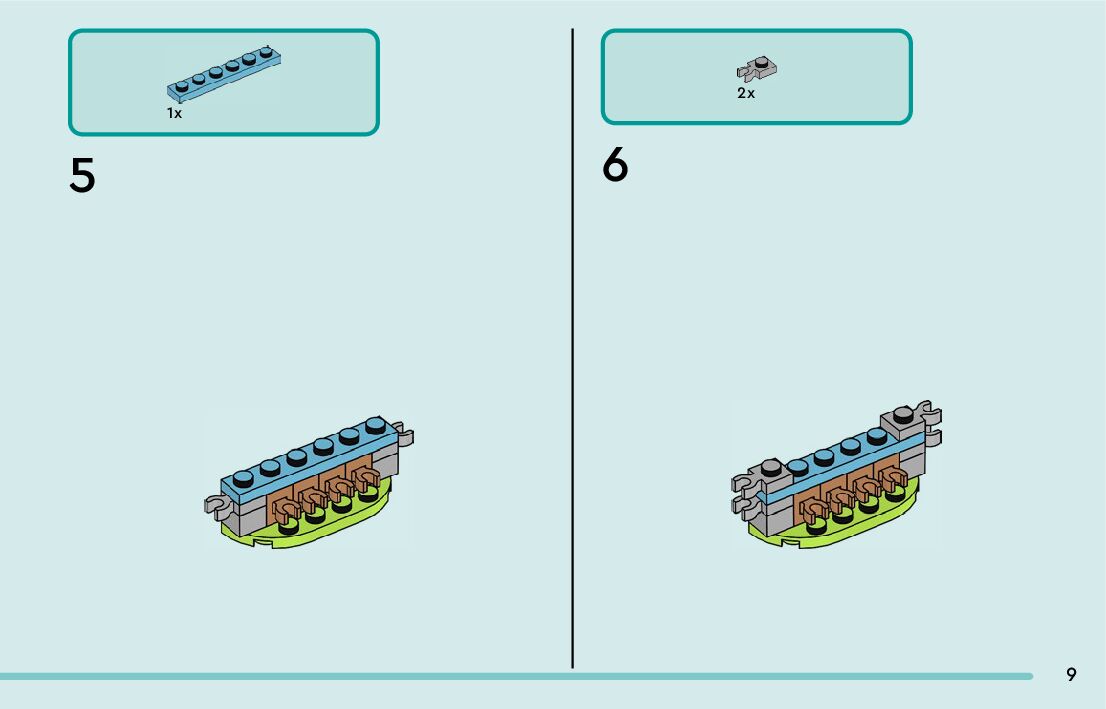 1x

5

2x

6

9