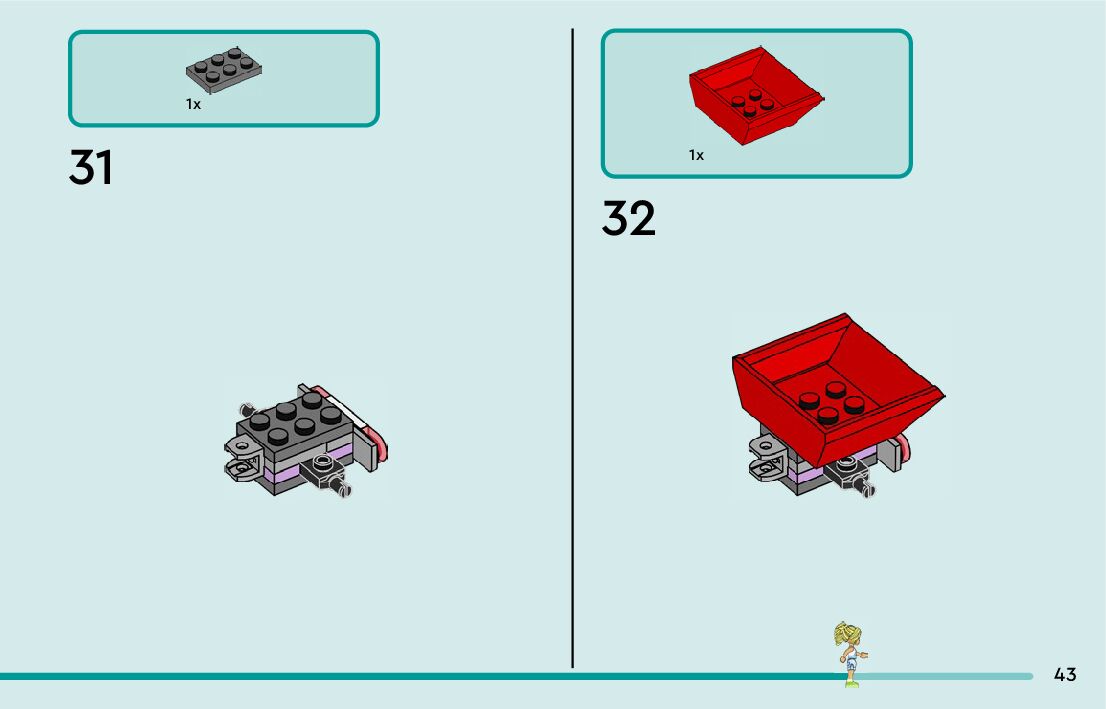 1x

31

1x

32

43