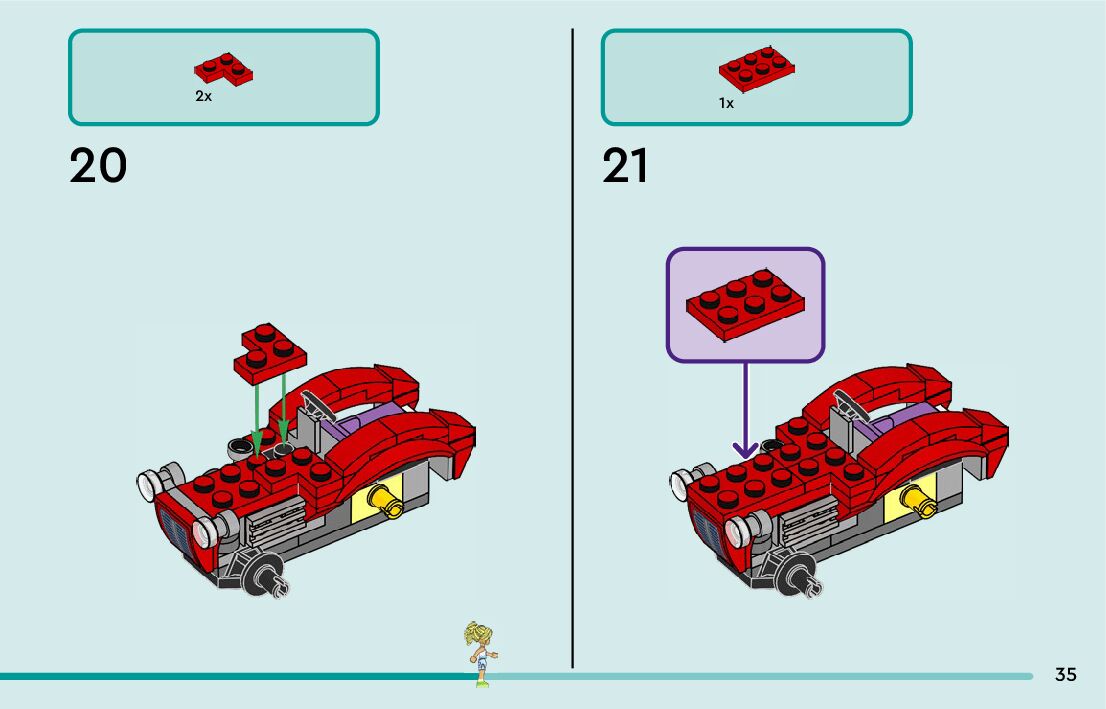 2x

20

1x

21

35