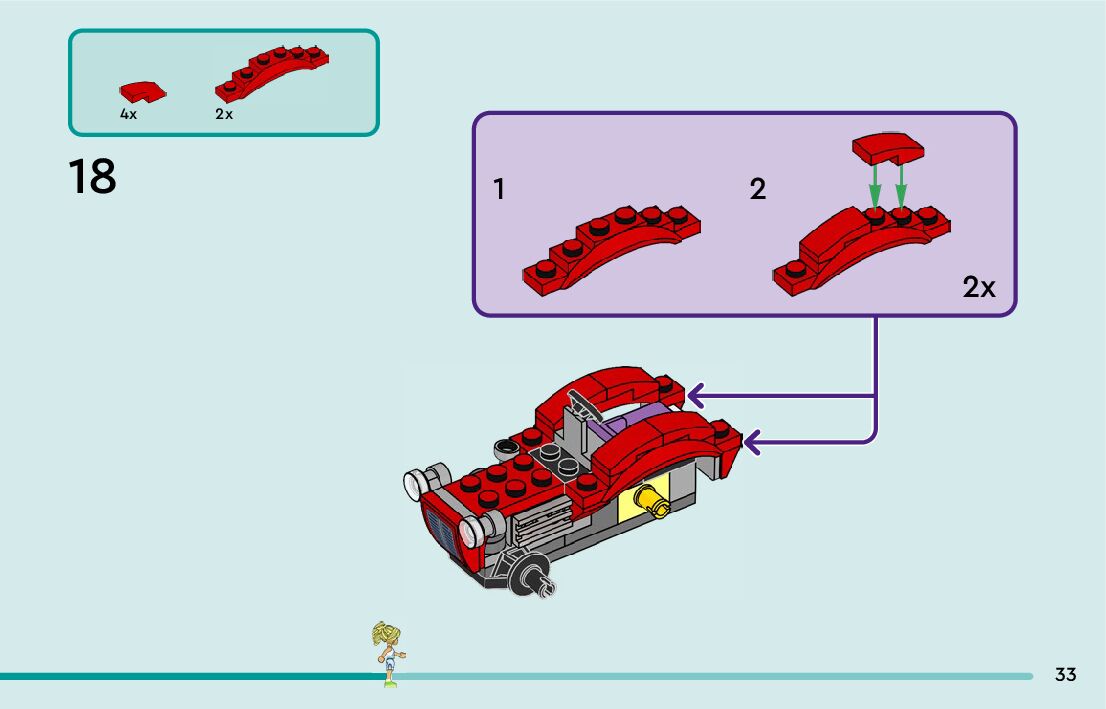 4x
2x

18

1
2
2x

33