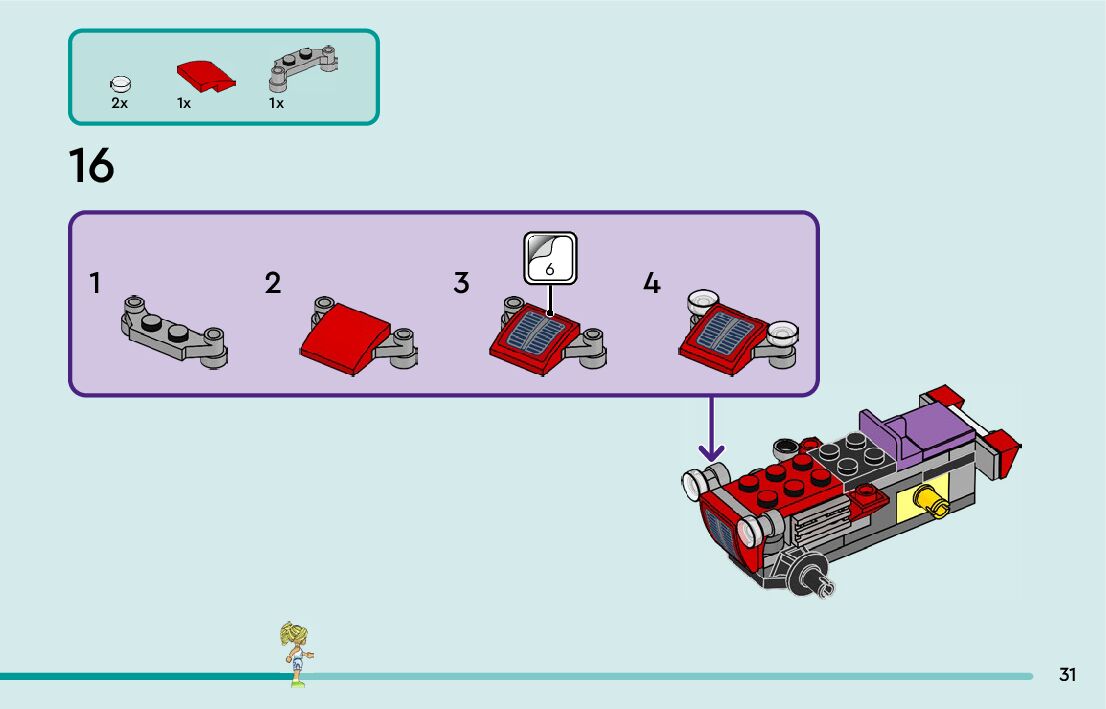 2x 1x 1x

16

1 2 3 6 4

31