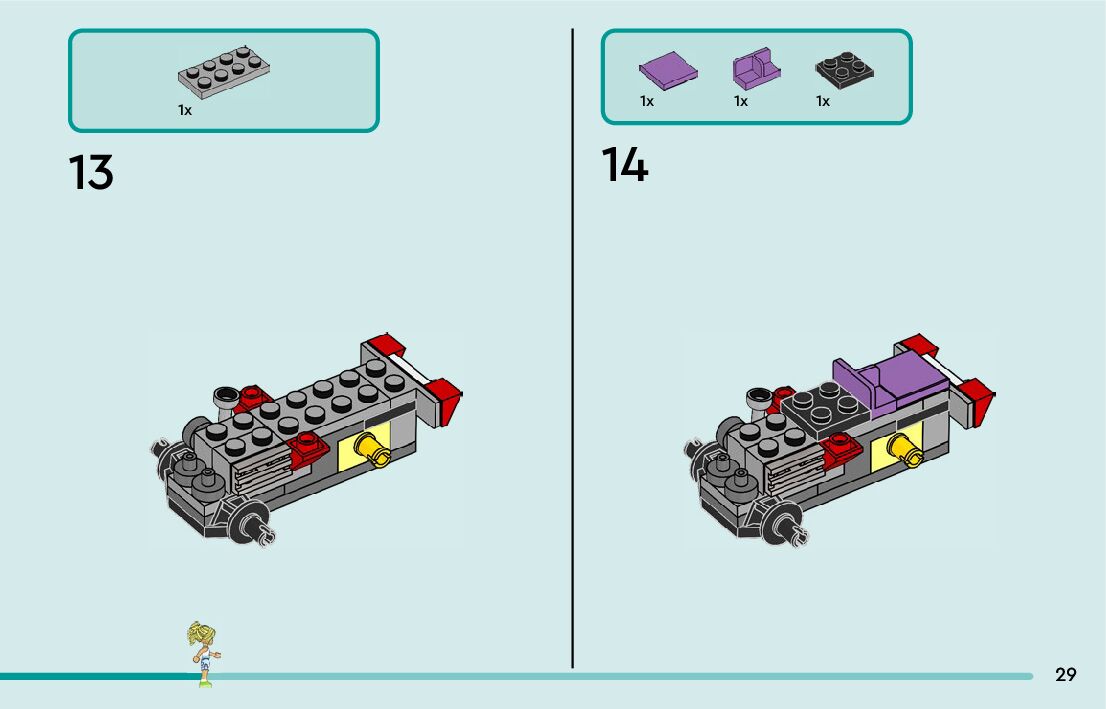 1x

13

1x 1x 1x

14

29