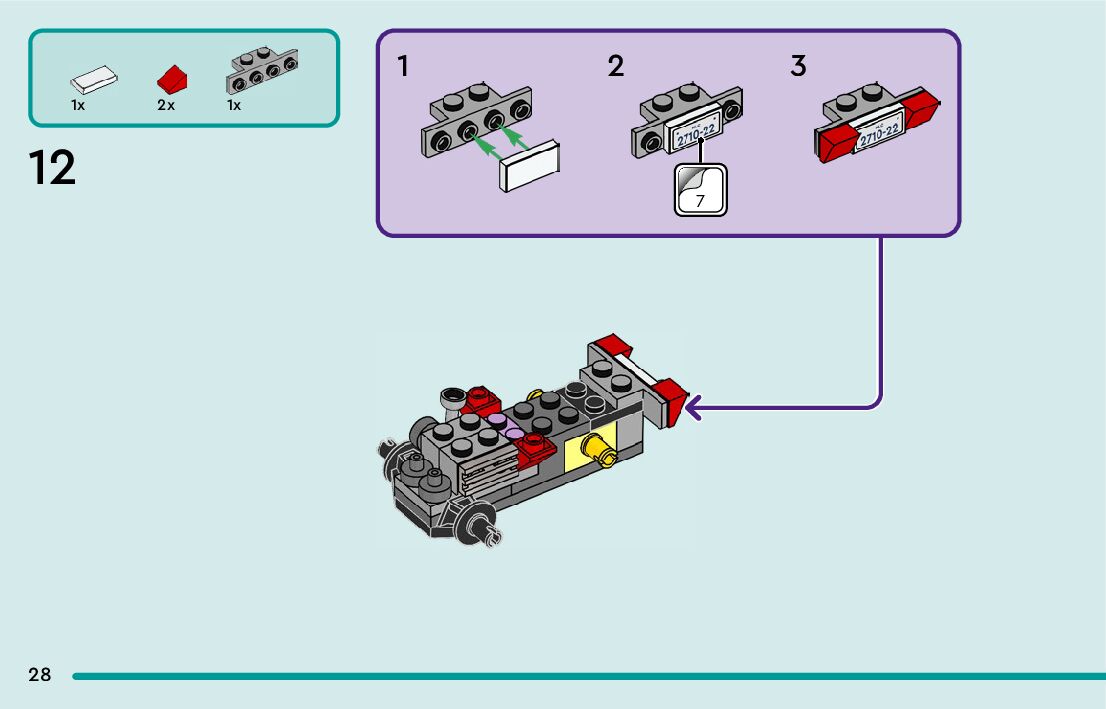 1x 2x 1x

12

1

2

2710-22

7

3

2710-22

28