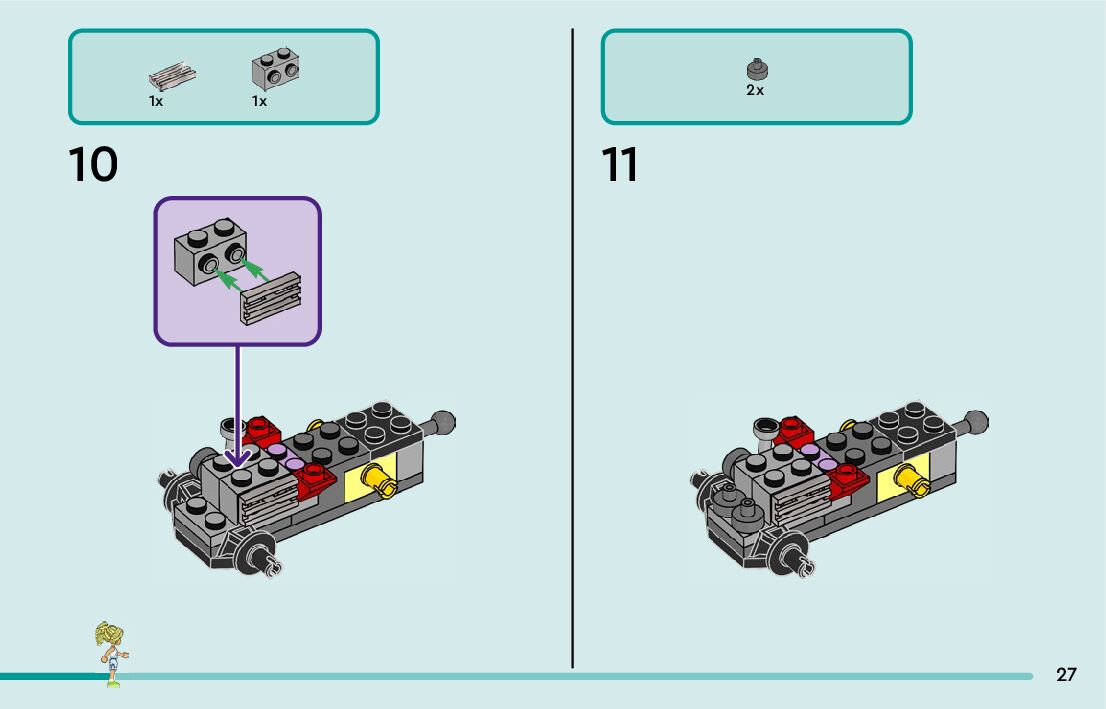 1x 1x

10

2x

11

27