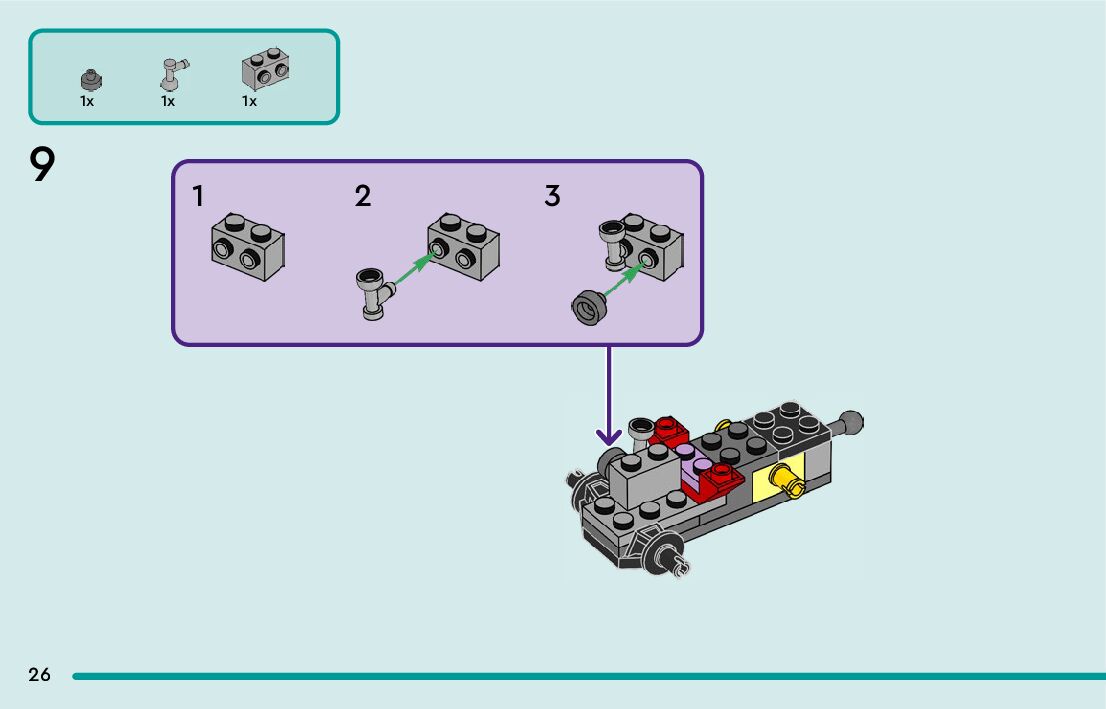 1x 1x 1x

9

1

2

3

26