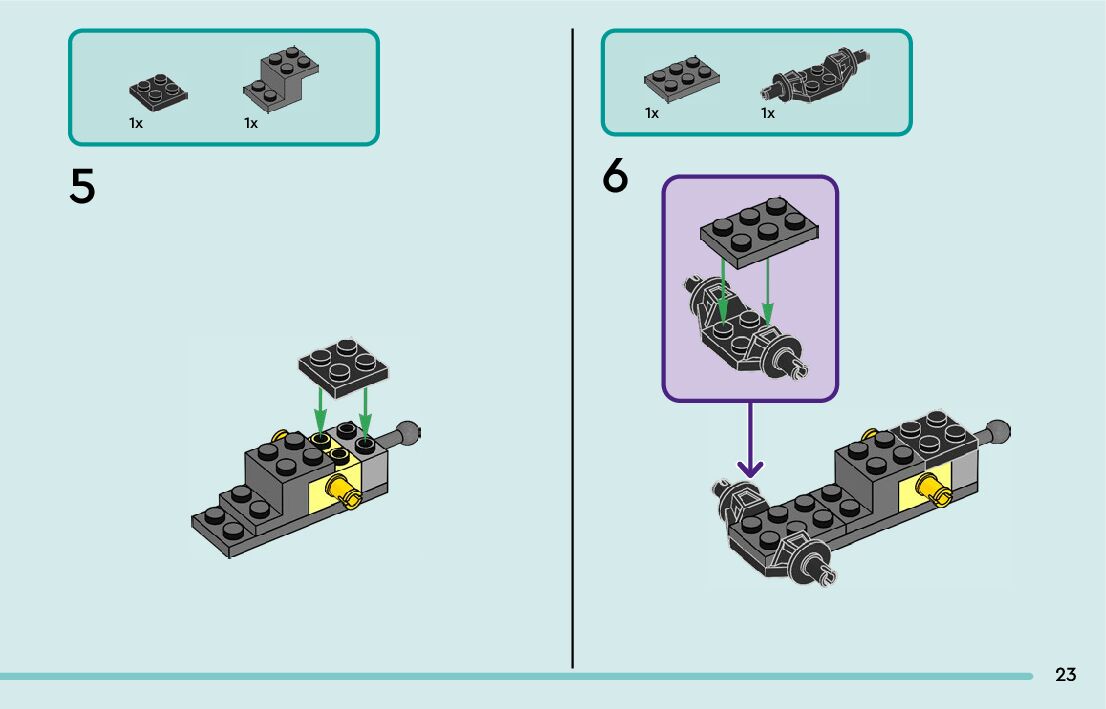 1x 1x

5

1x 1x

6

23