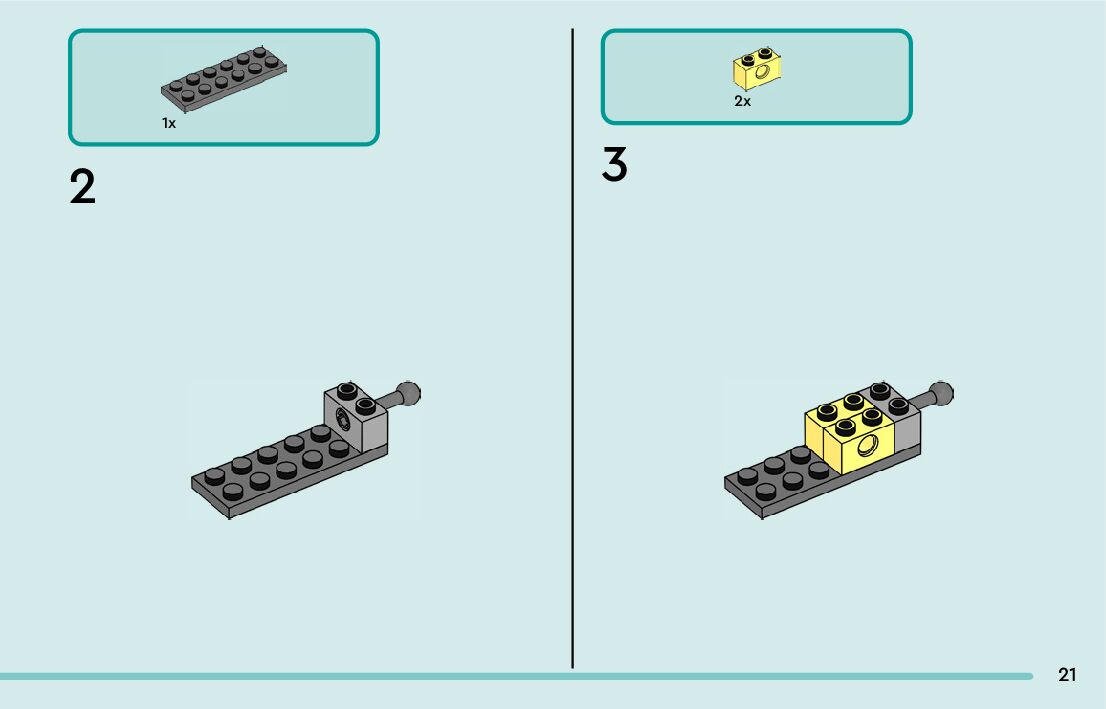 1x

2

2x

3

21