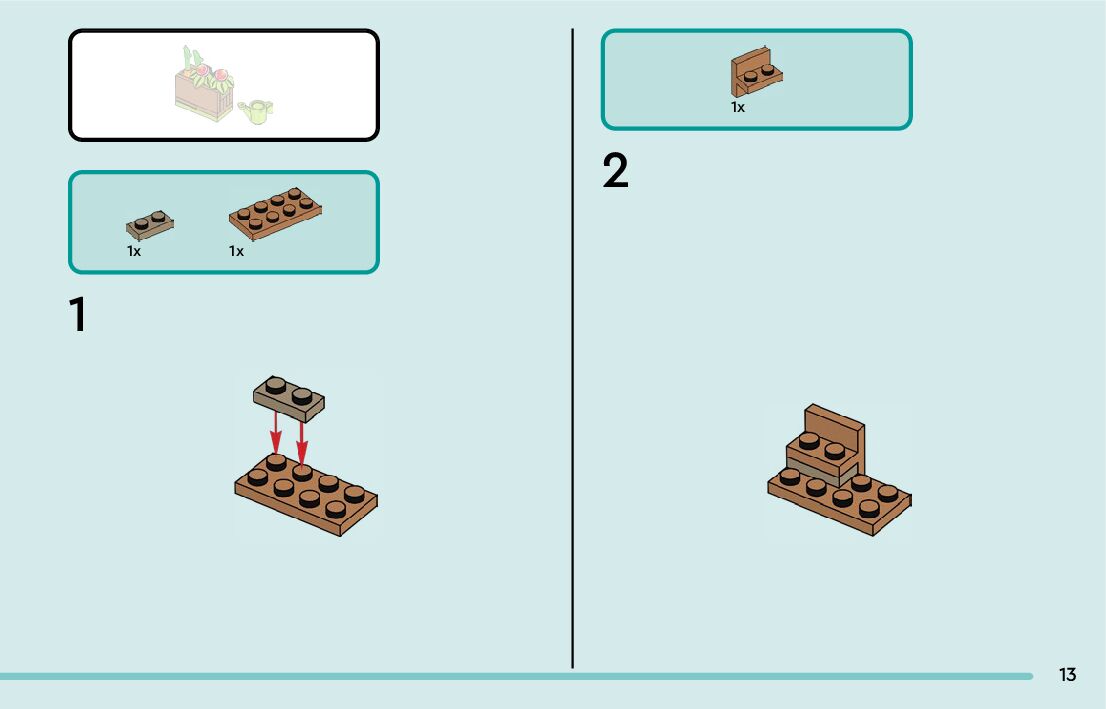 1x 1x

1

1x

2

13