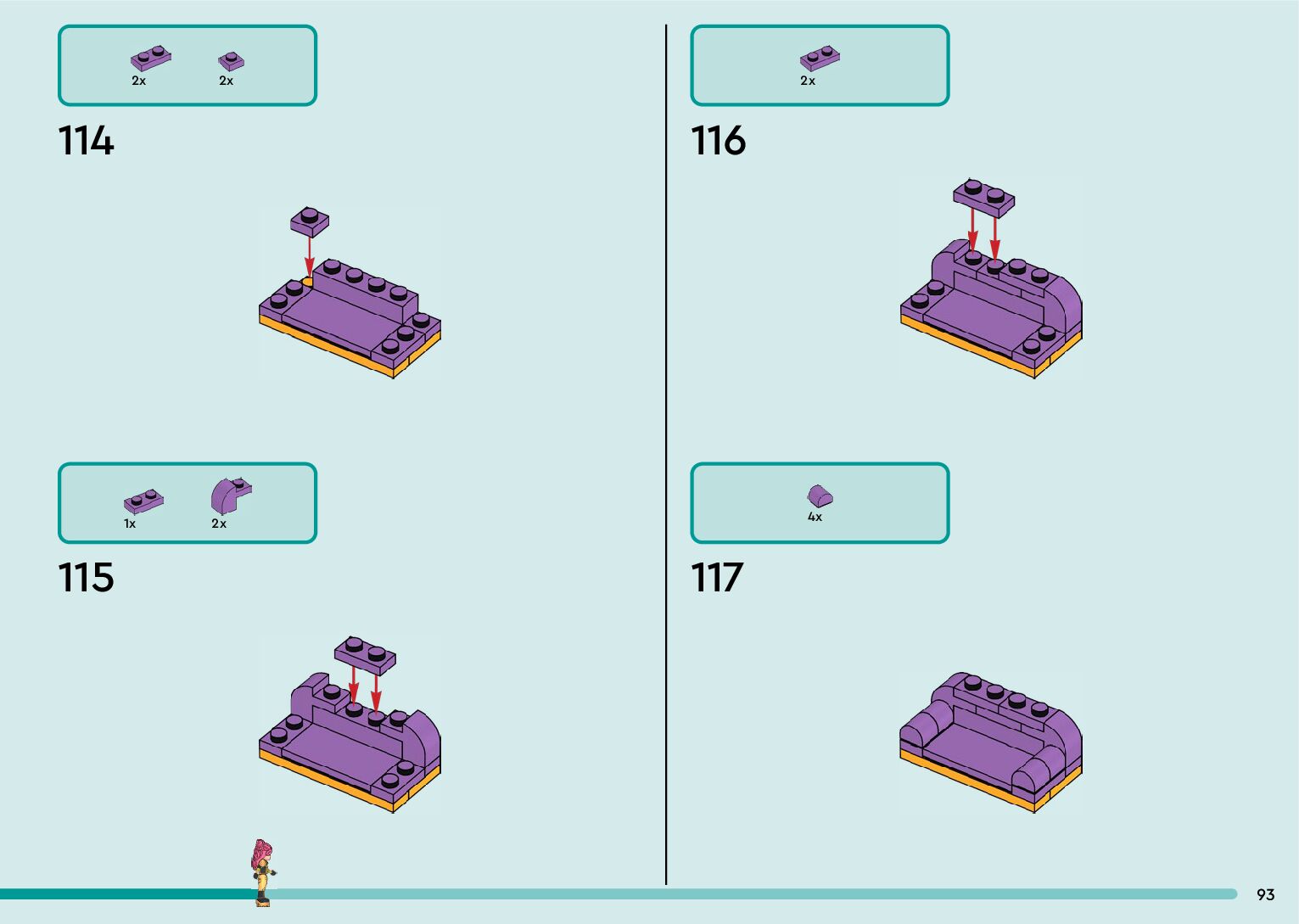 2x 2x

114

1x 2x

115

2x

116

4x

117

93