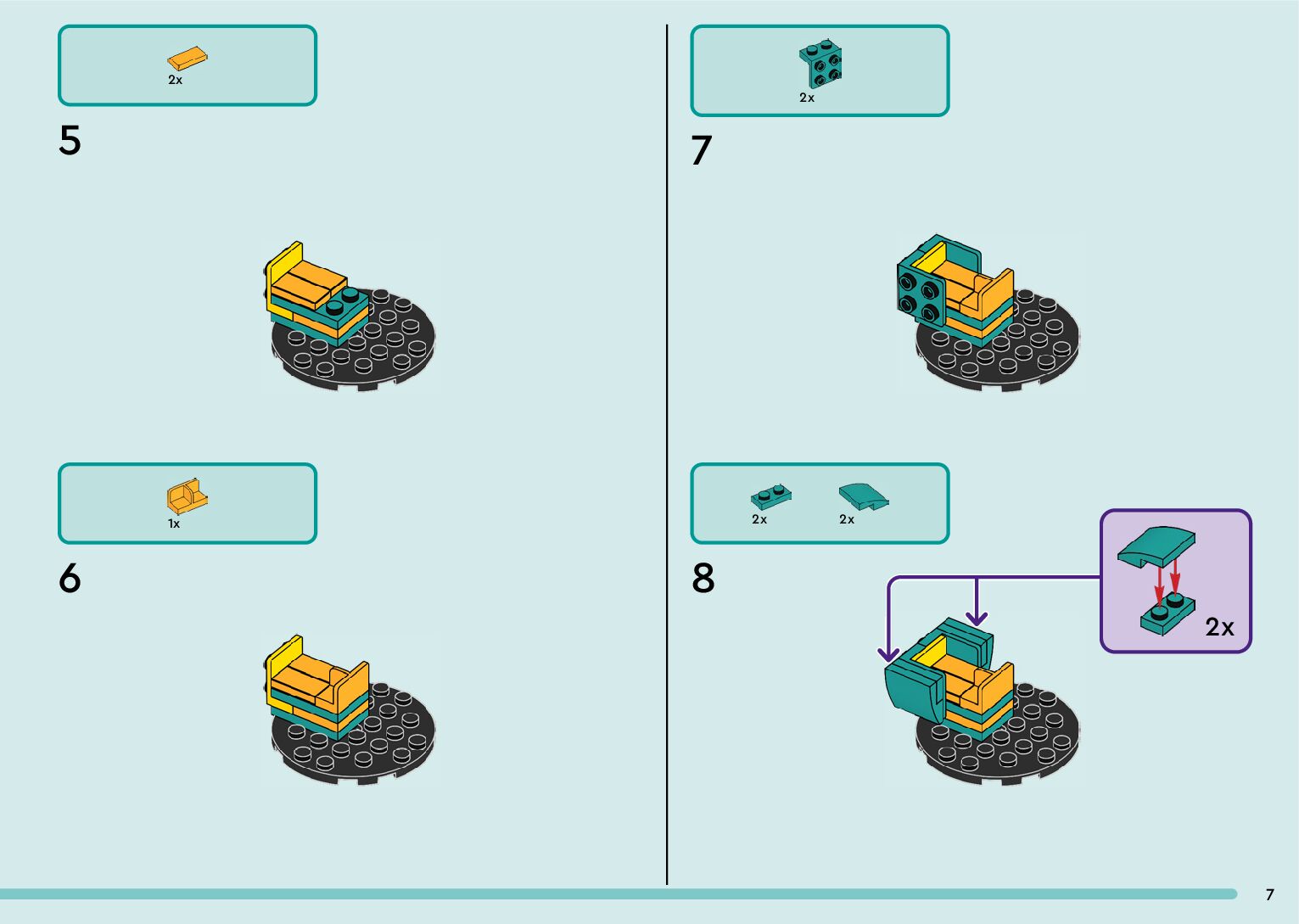 2x

5

1x

6

2x

7

2x 2x

8

2x

7