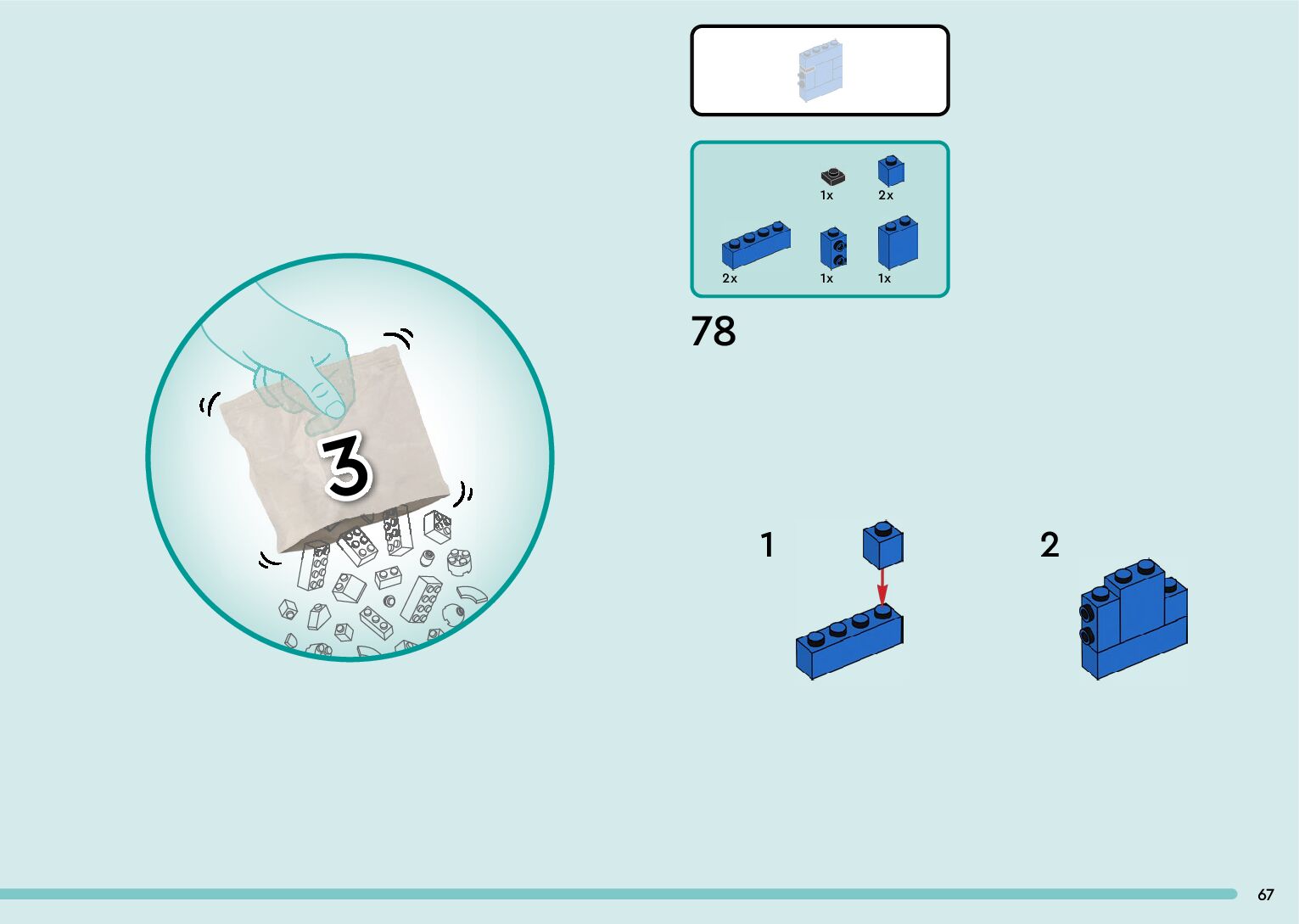 3

1x 2x

2x 1x 1x

78

1

2

67