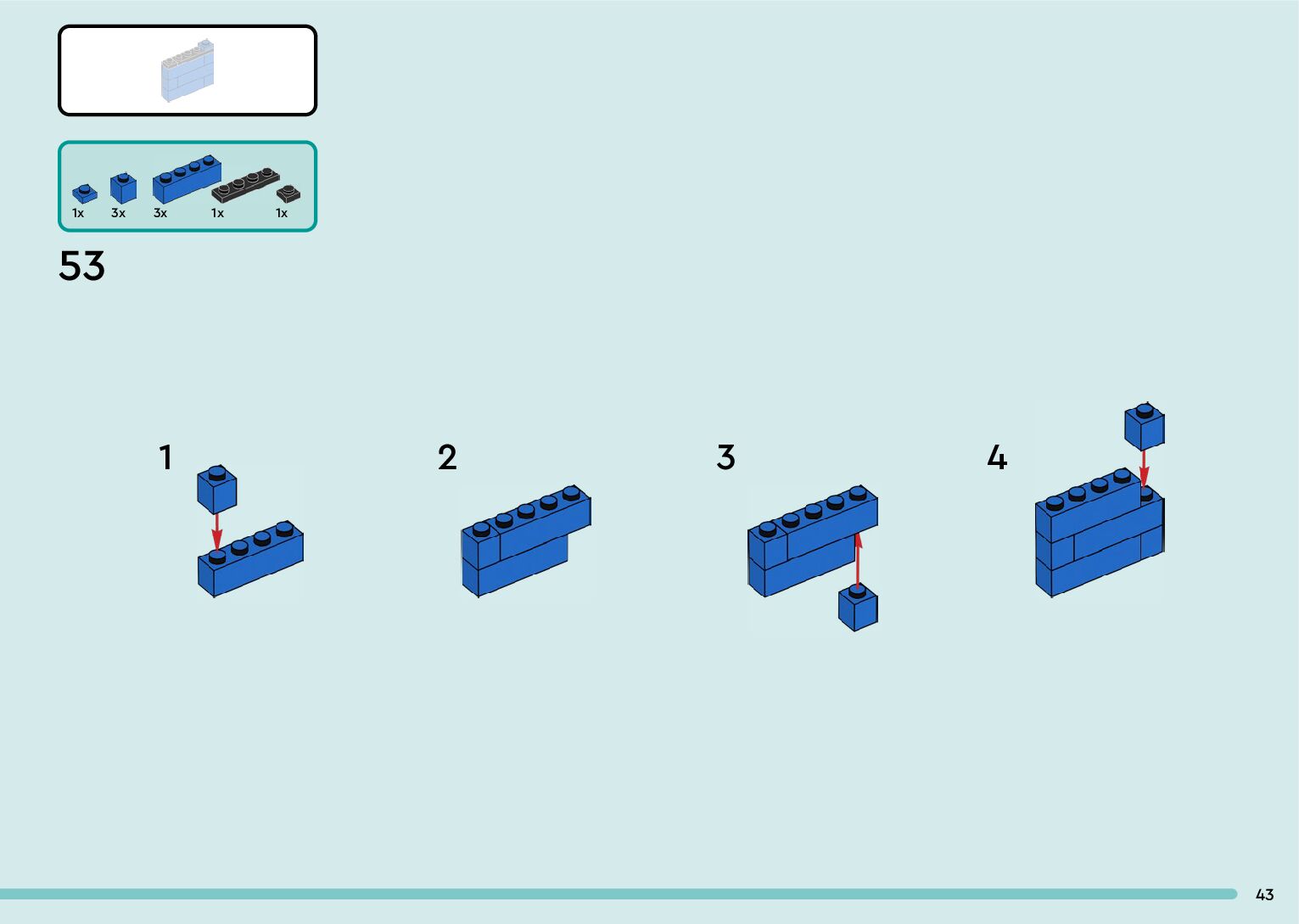 1x 3x 3x 1x 1x

53

1

2

3

4

43