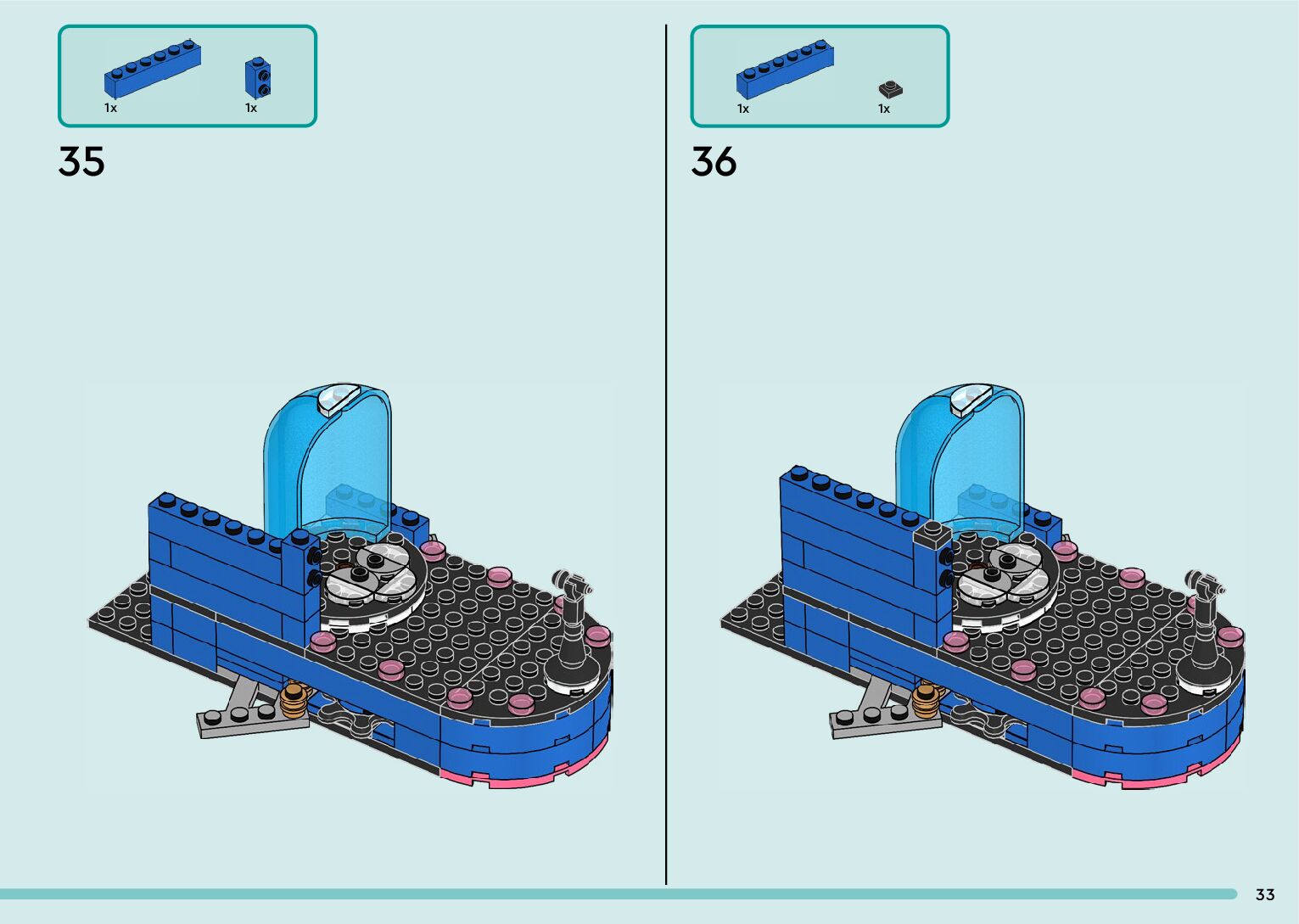 1x 1x

35

1x 1x

36

33