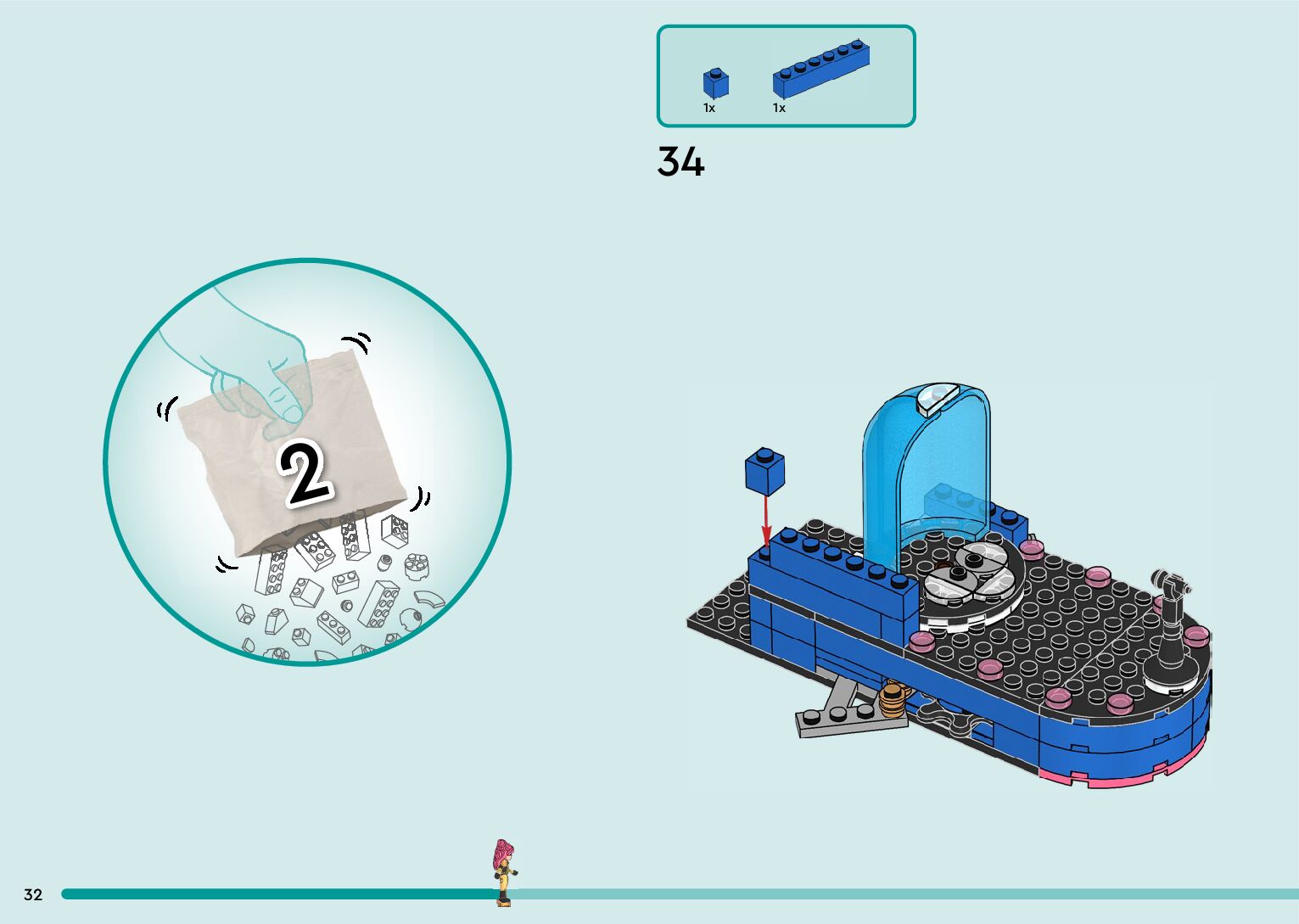 1x
1x

34

2

32