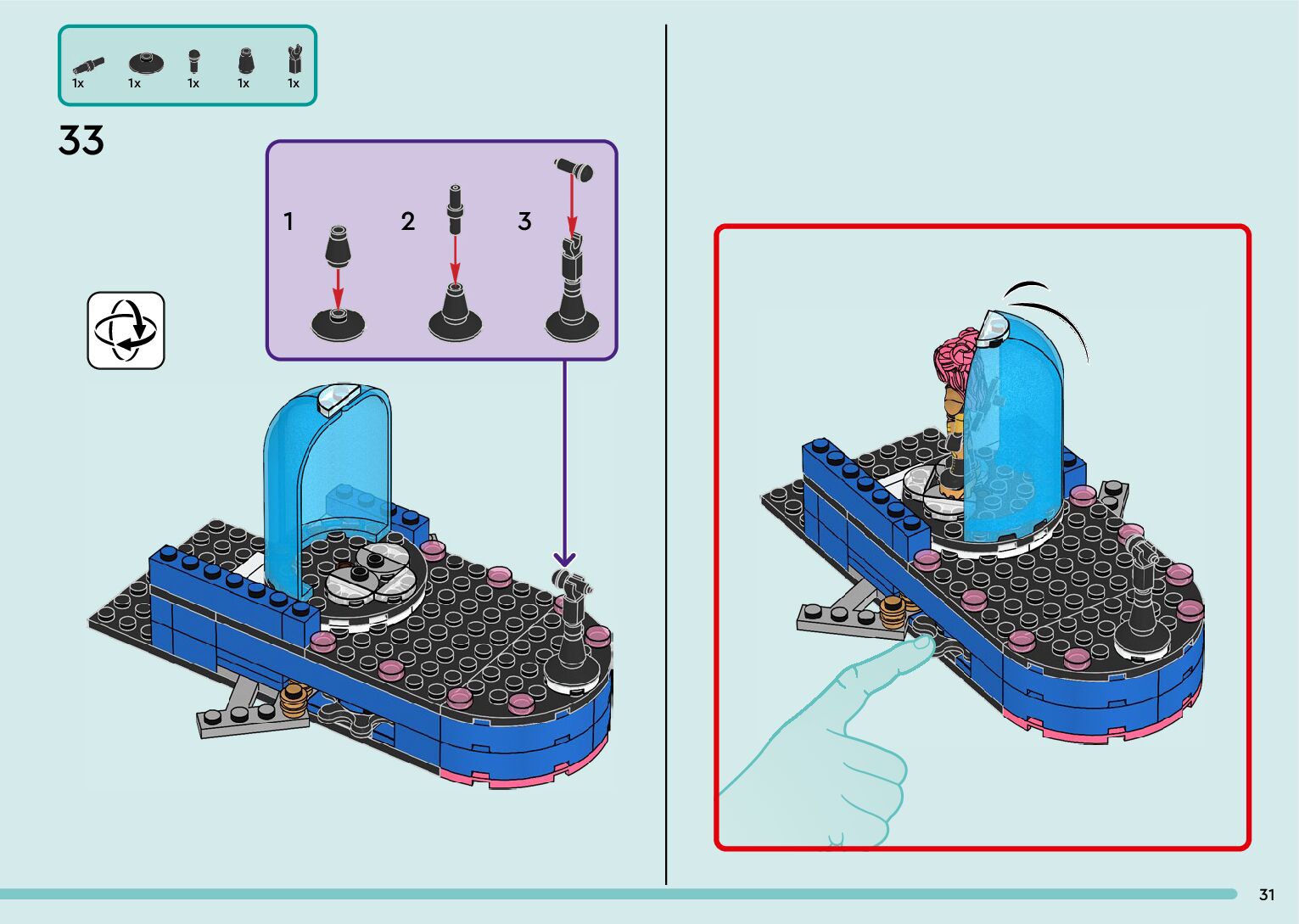 1x 1x 1x 1x 1x

33

1 2 3

31