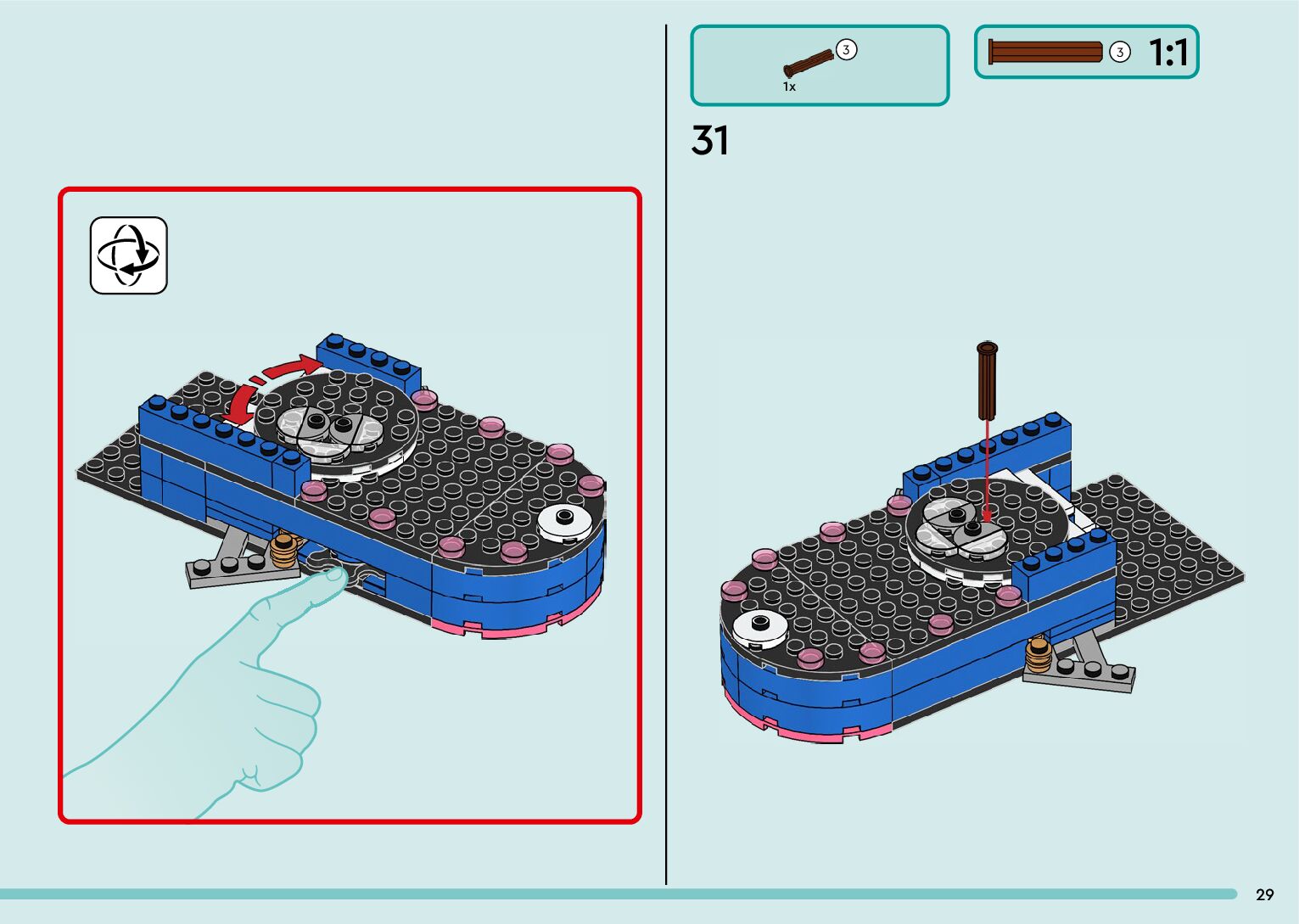 3
1x

3 1:1

31

29