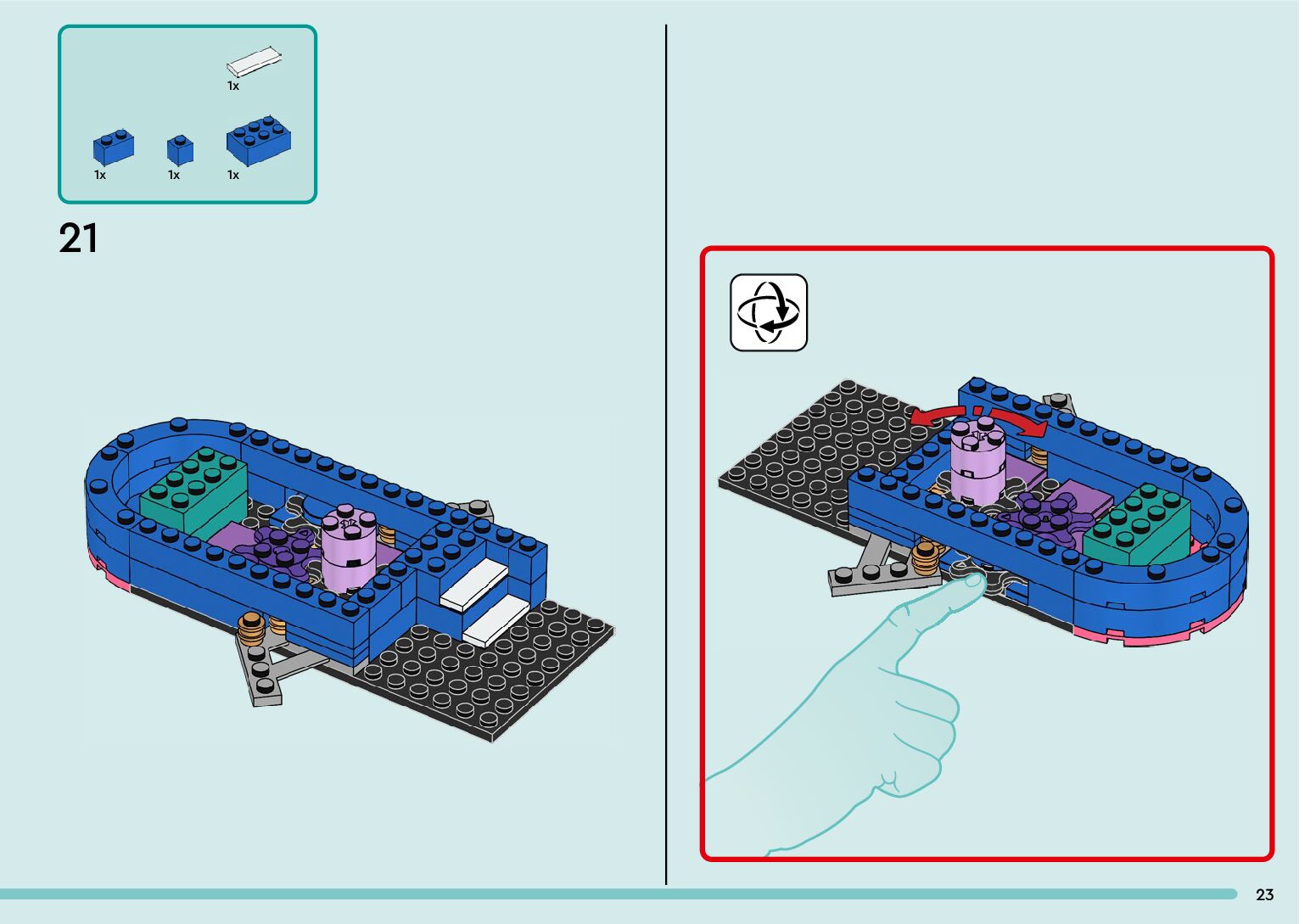 1x

1x

1x

1x

21

23