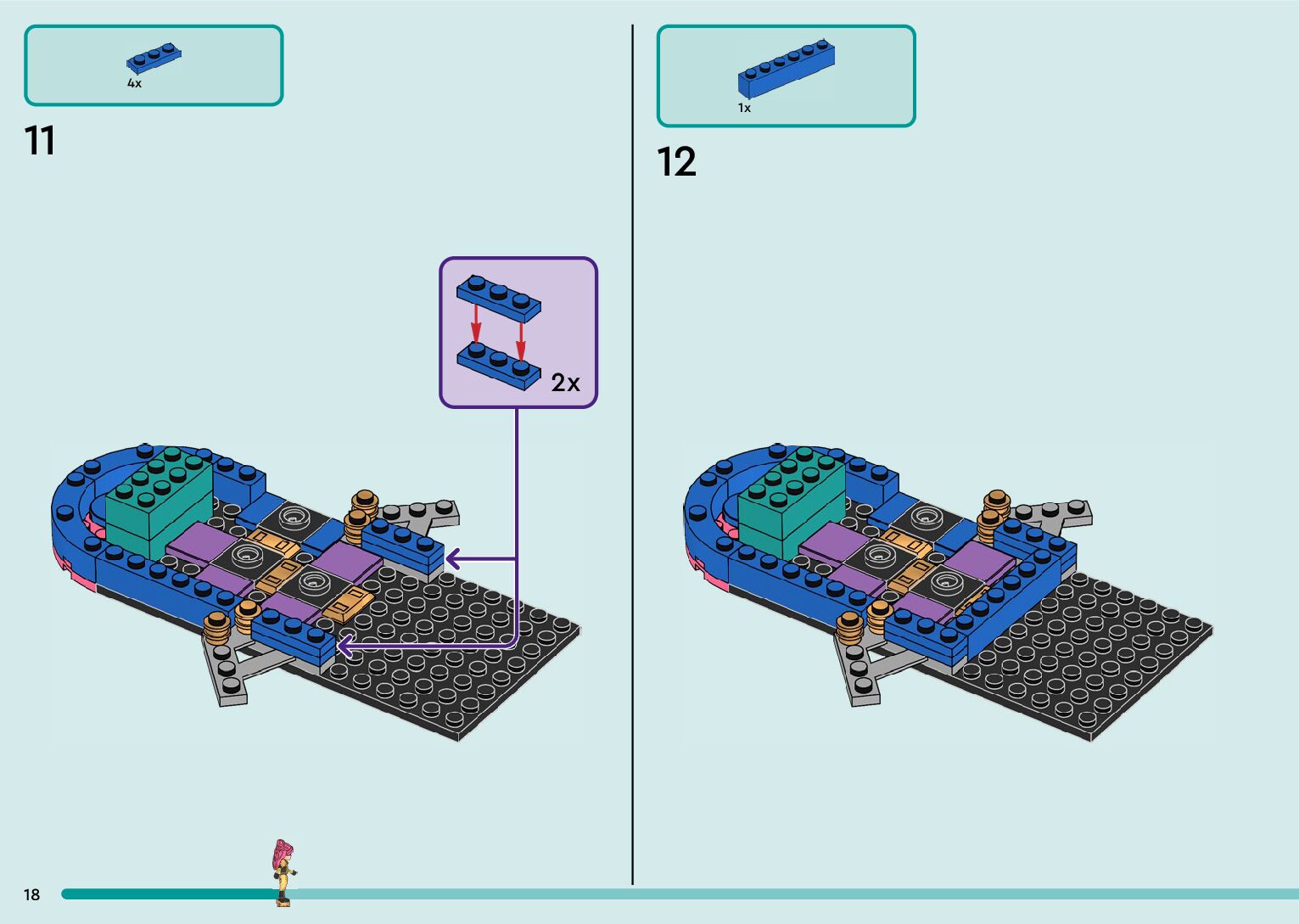 4x

11

2x

1x

12

18