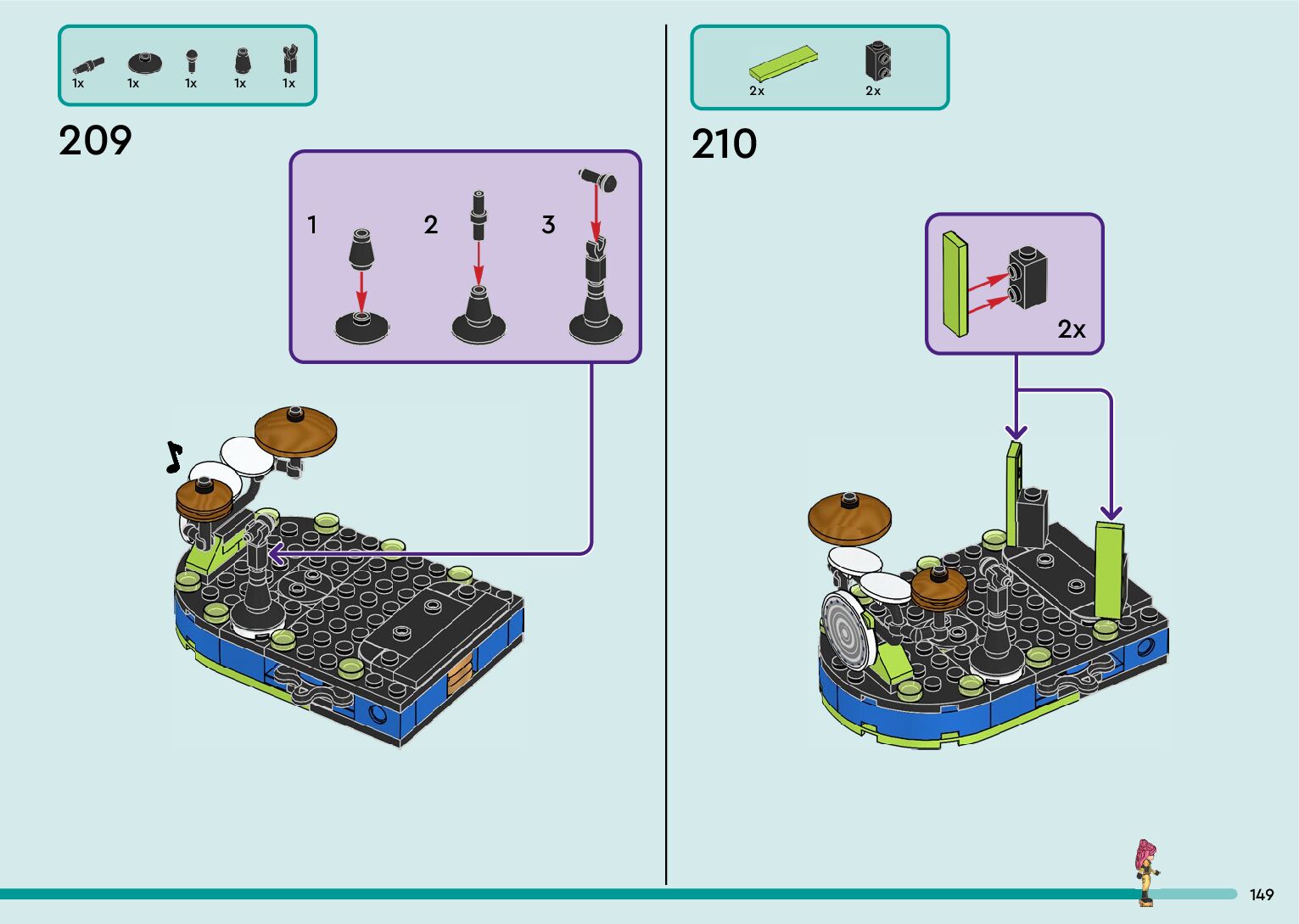 1x 1x 1x 1x 1x

209

1 2 3

2x 2x

210

2x

149