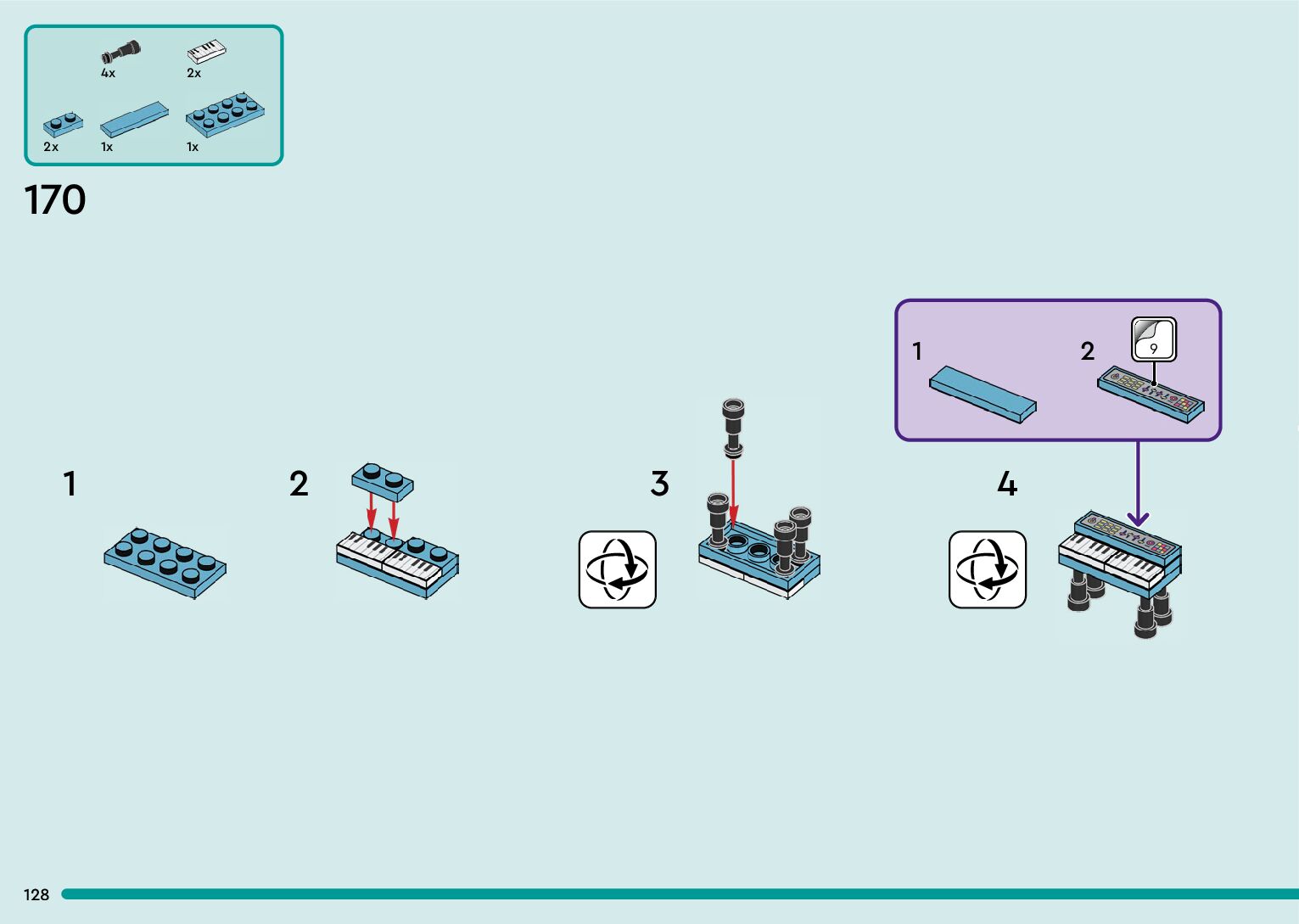 4x
2x
2x
1x
1x

170

1
2
9

1

2

3

4

128