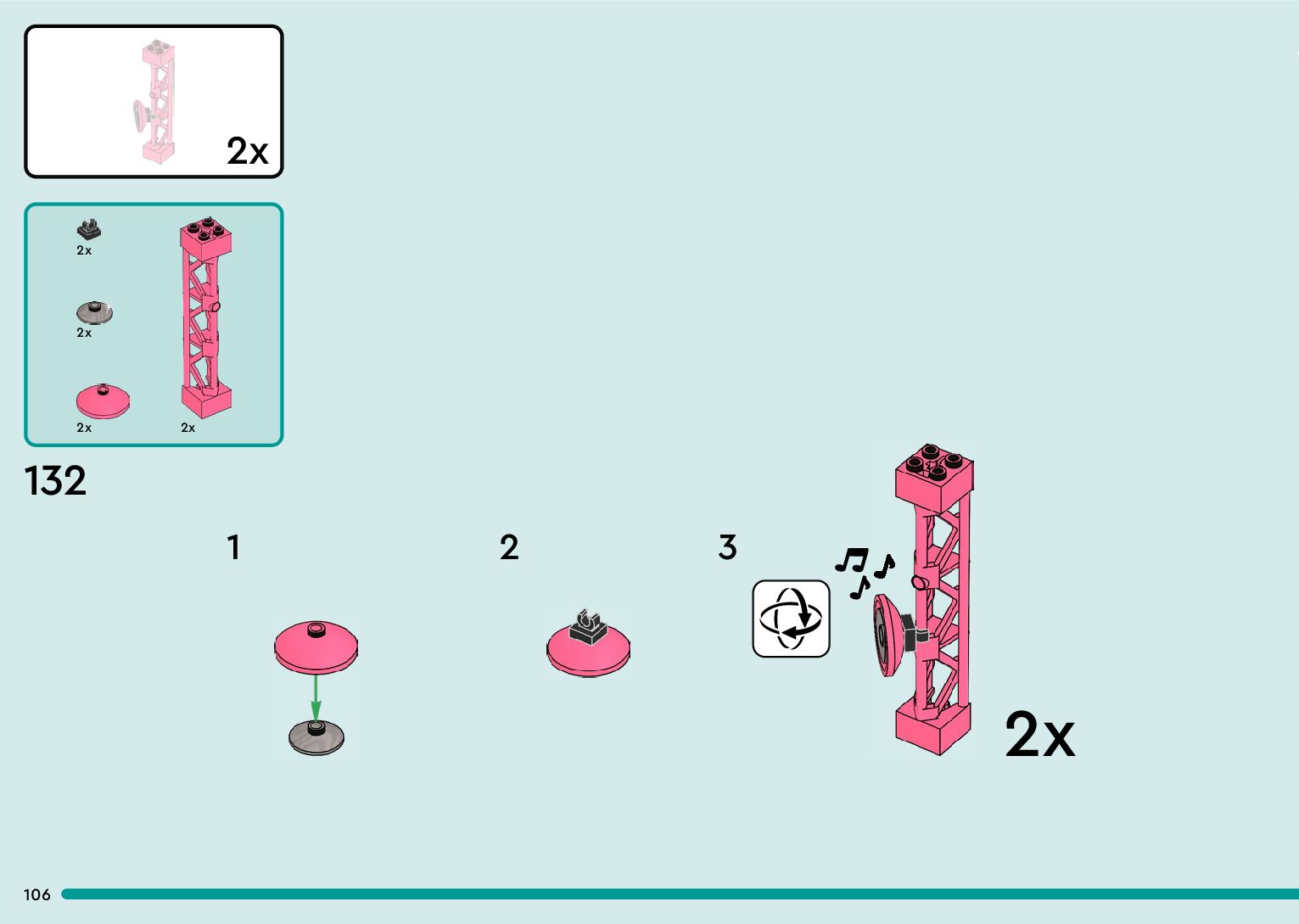 2x

2x

2x

2x

2x

132

1

2

3

2x

106