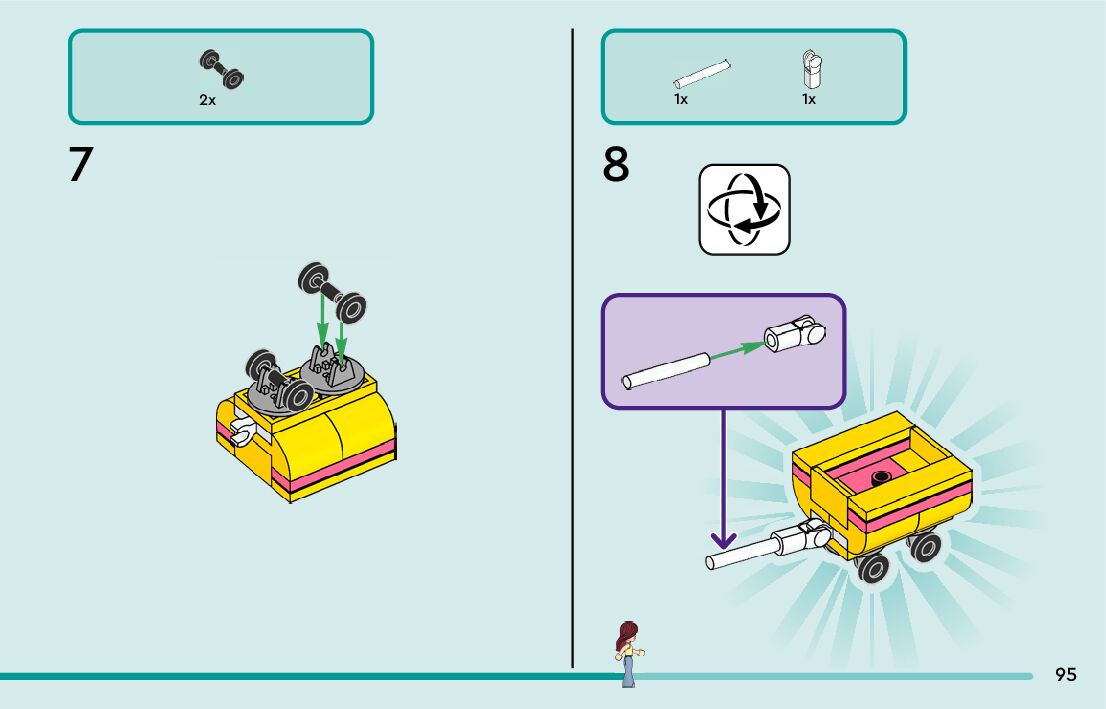 2x

7

1x 1x

8

95