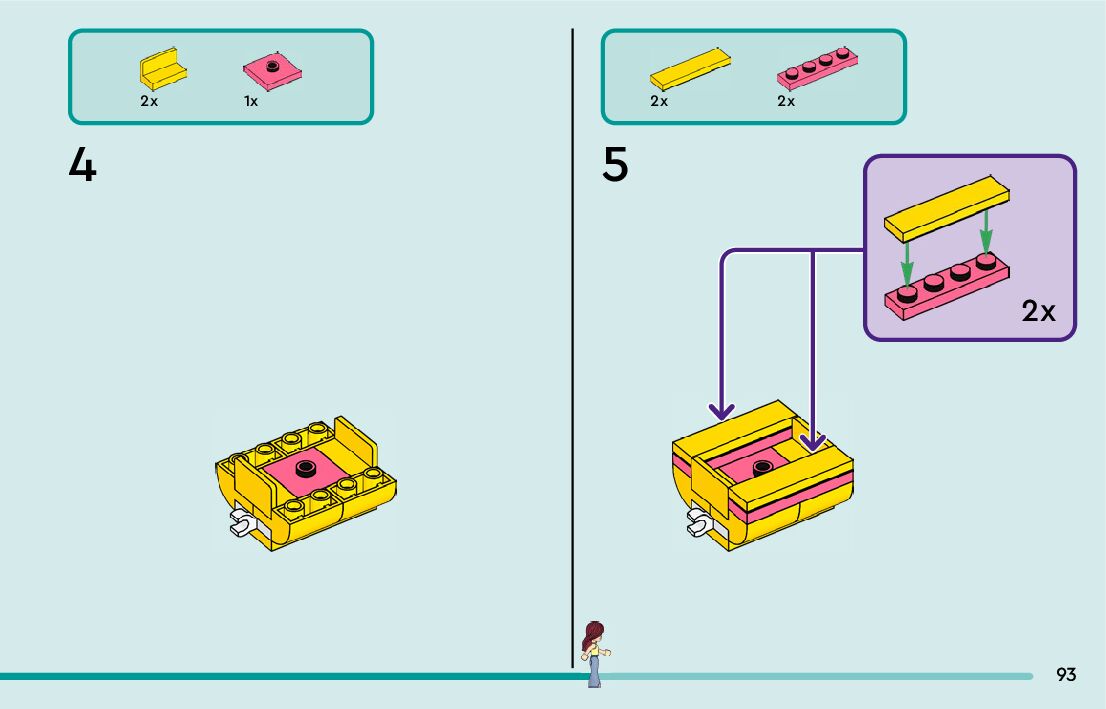 2x 1x

4

2x 2x

5

2x

93