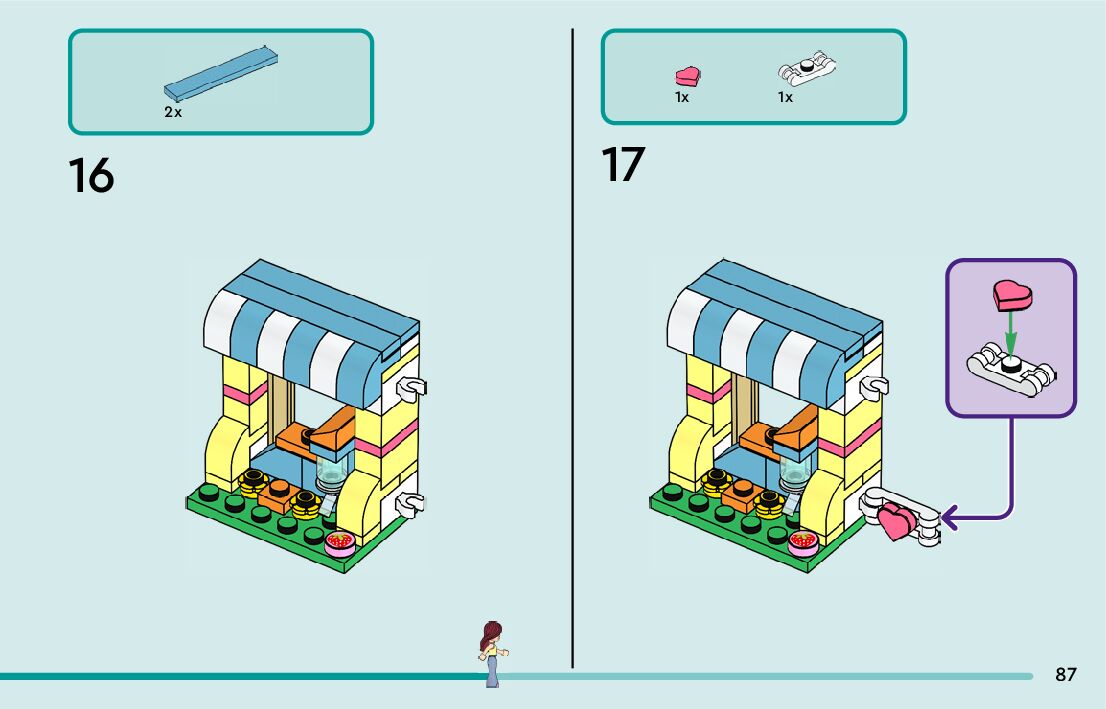 2x

16

1x

1x

17

87