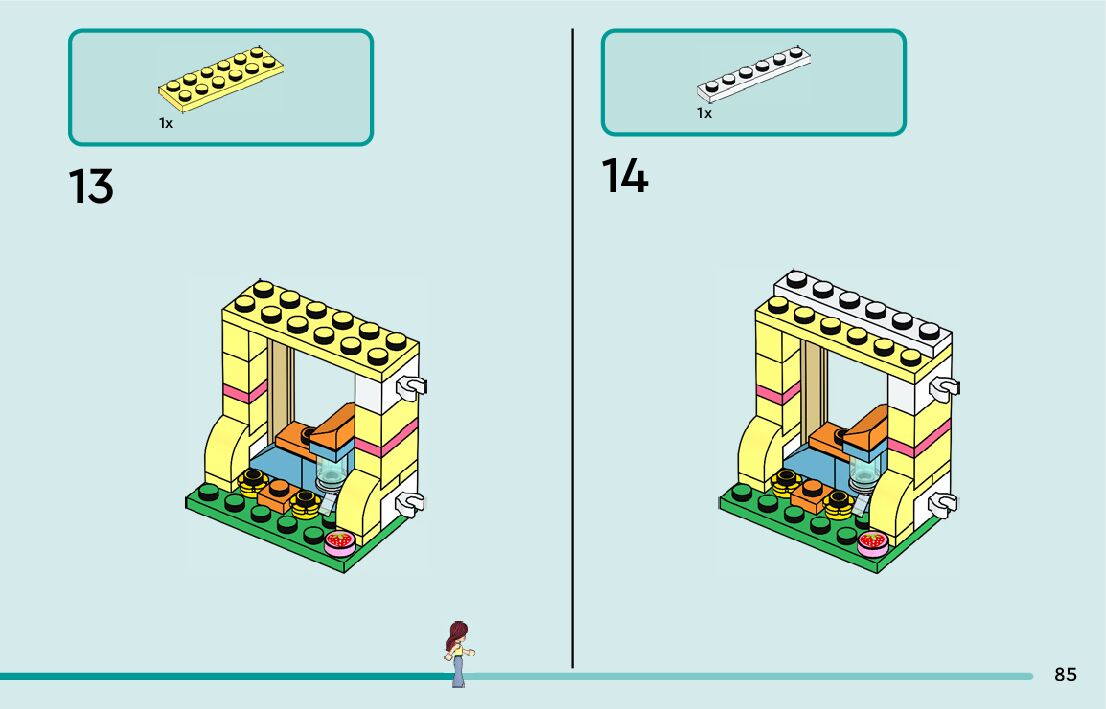 1x

13

1x

14

85