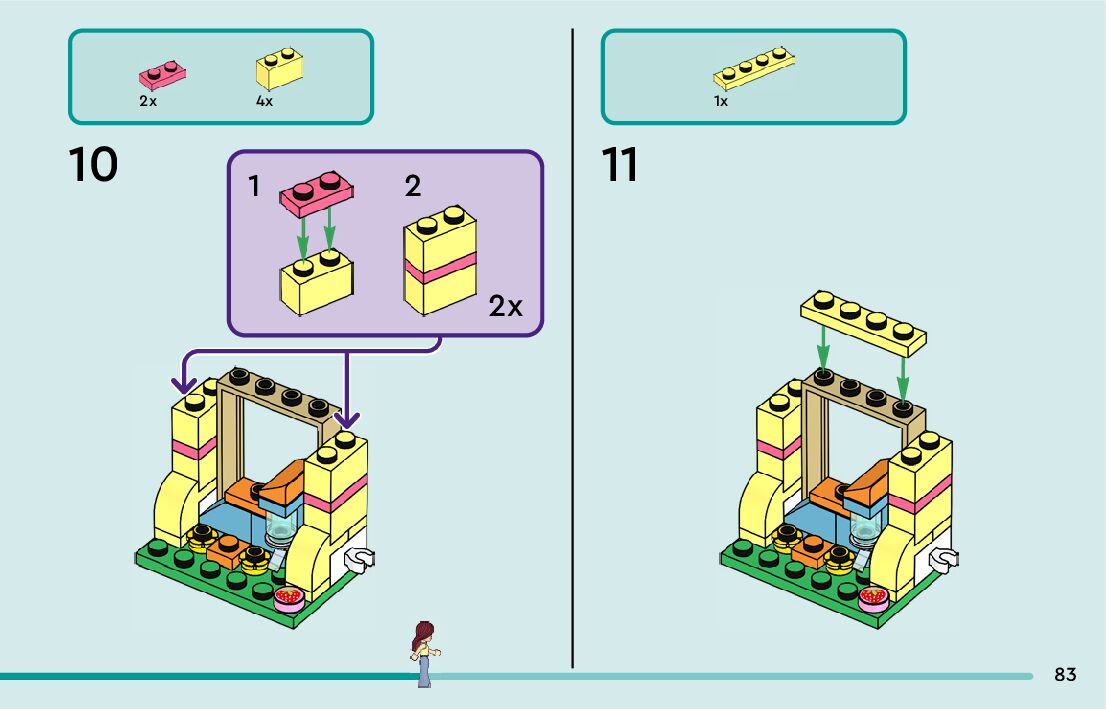 2x 4x

10

1

2

2x

1x

11

83