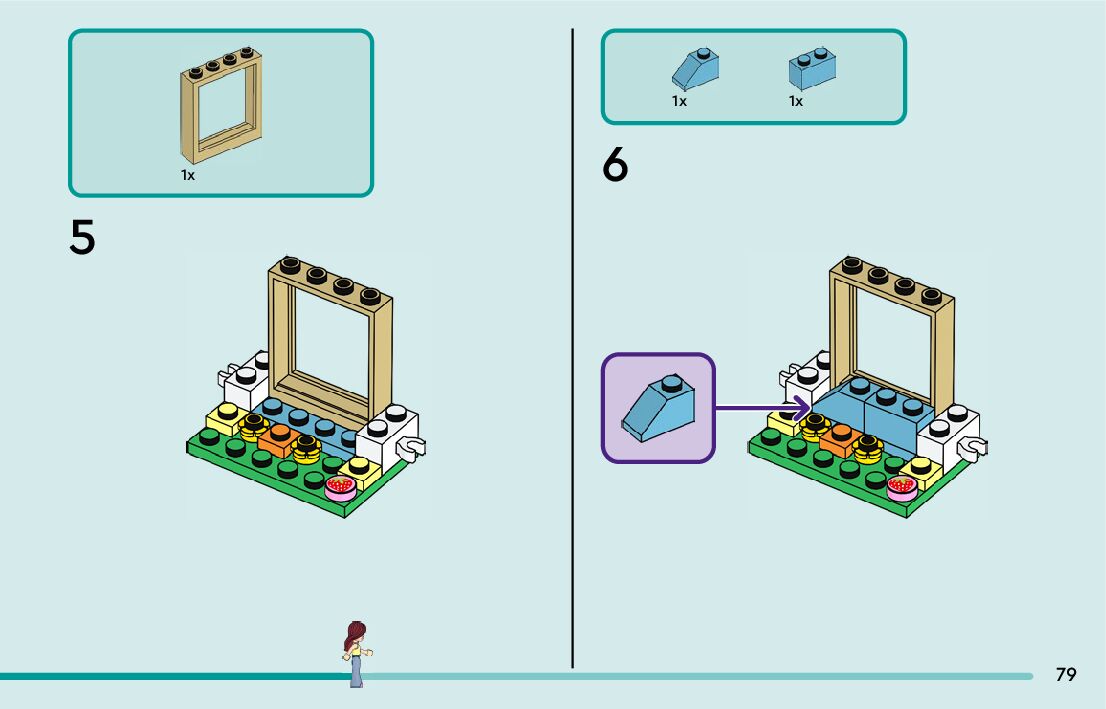 1x

5

1x 1x

6

79