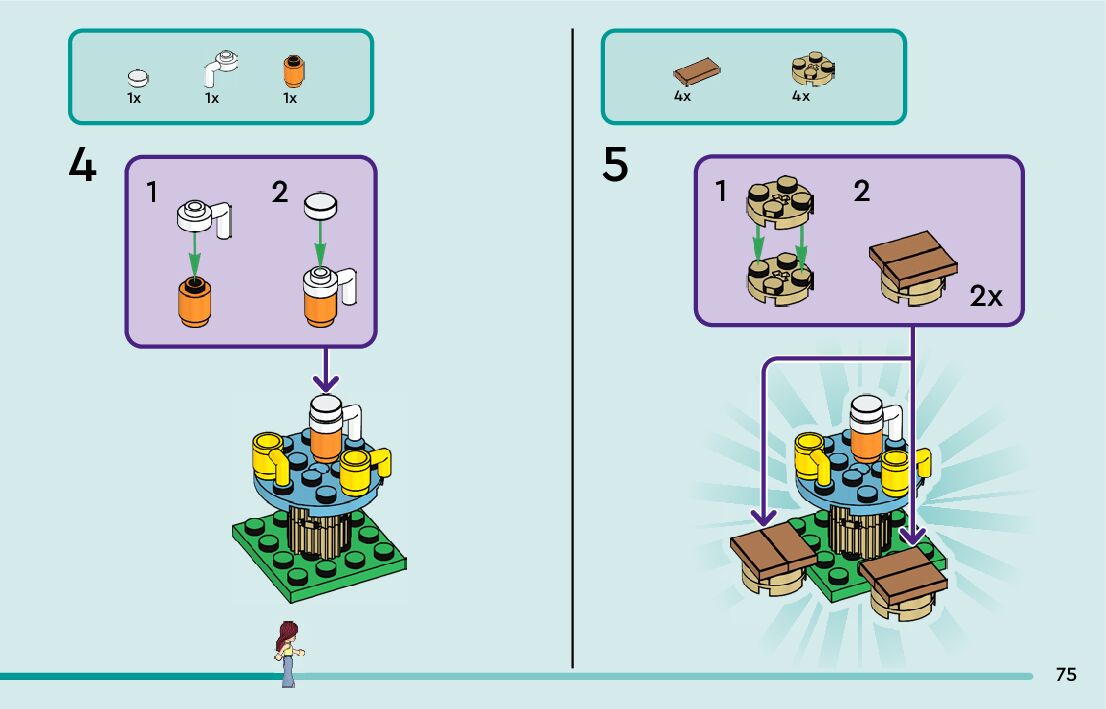 1x 1x 1x

4

1 2

4x 4x

5

1 2

2x

75