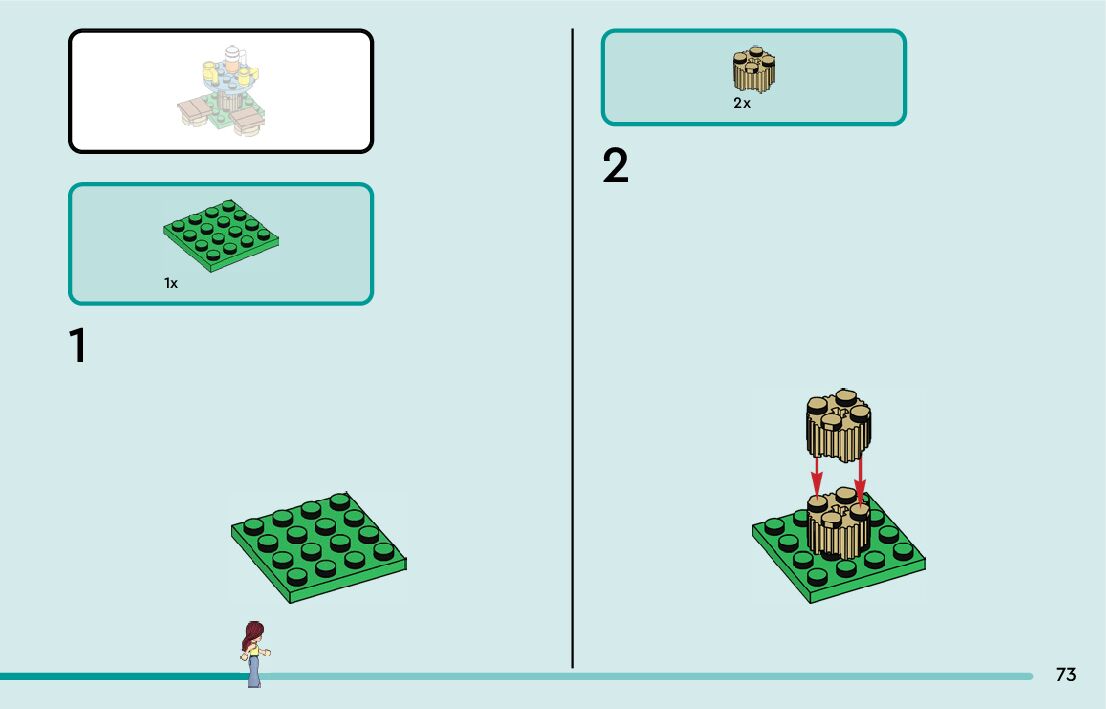 1x

1

2x

2

73