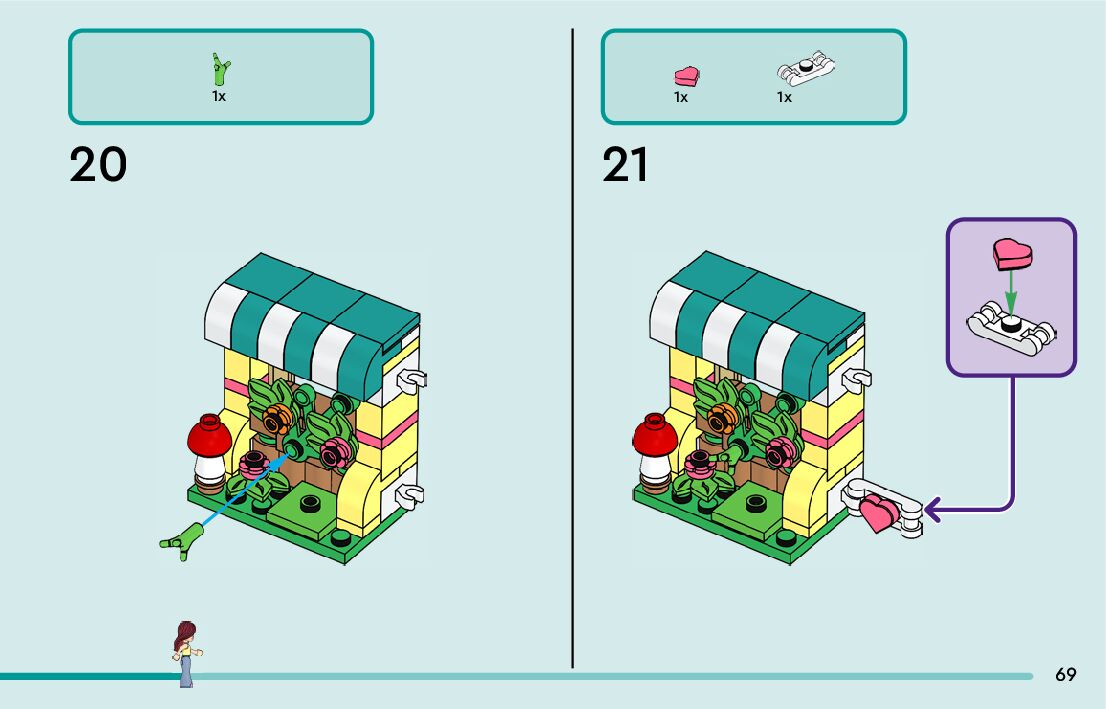 1x

20

1x 1x

21

69