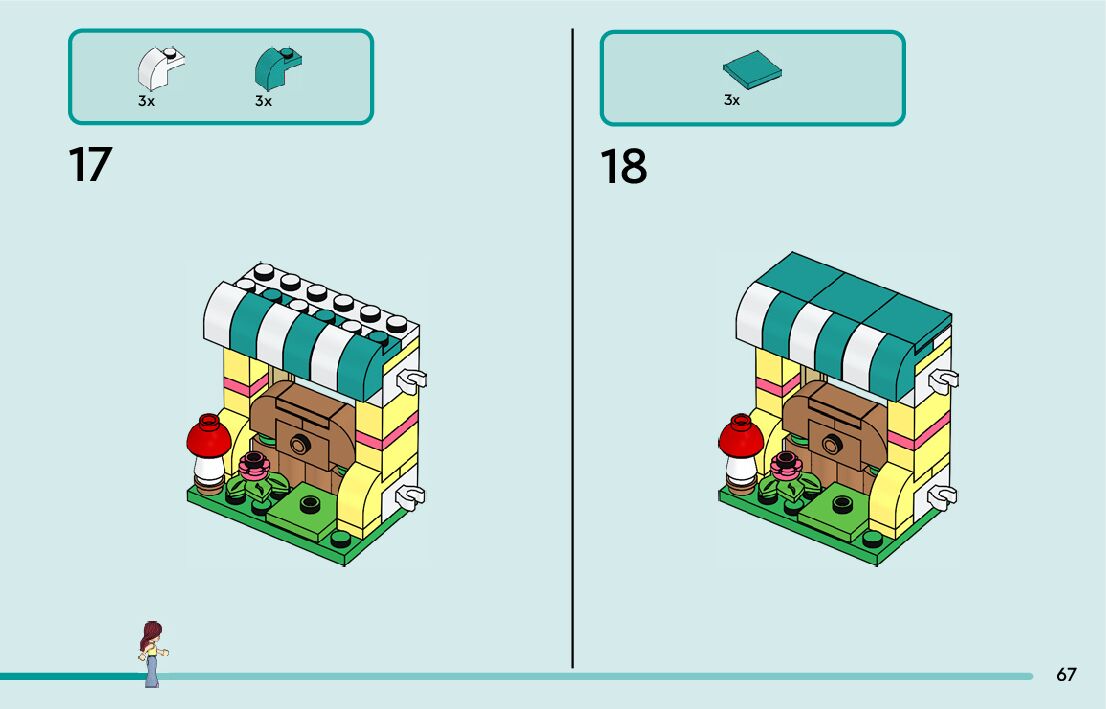 3x
3x

17

3x

18

67