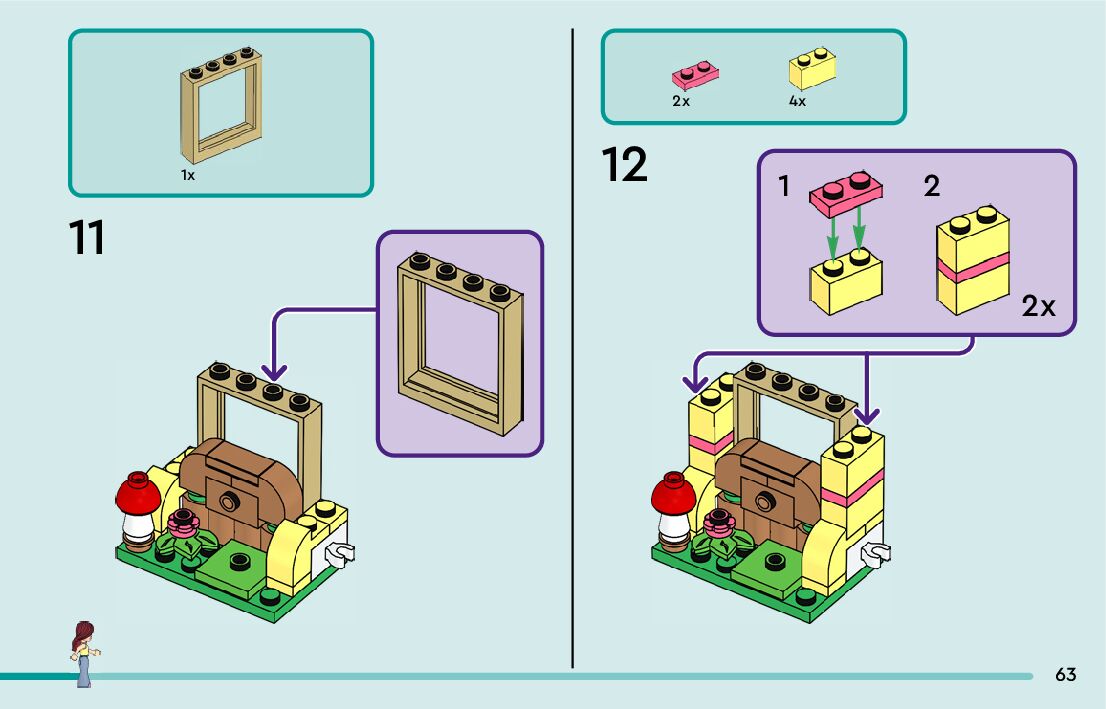 1x

11

2x

4x

12

1

2

2x

63