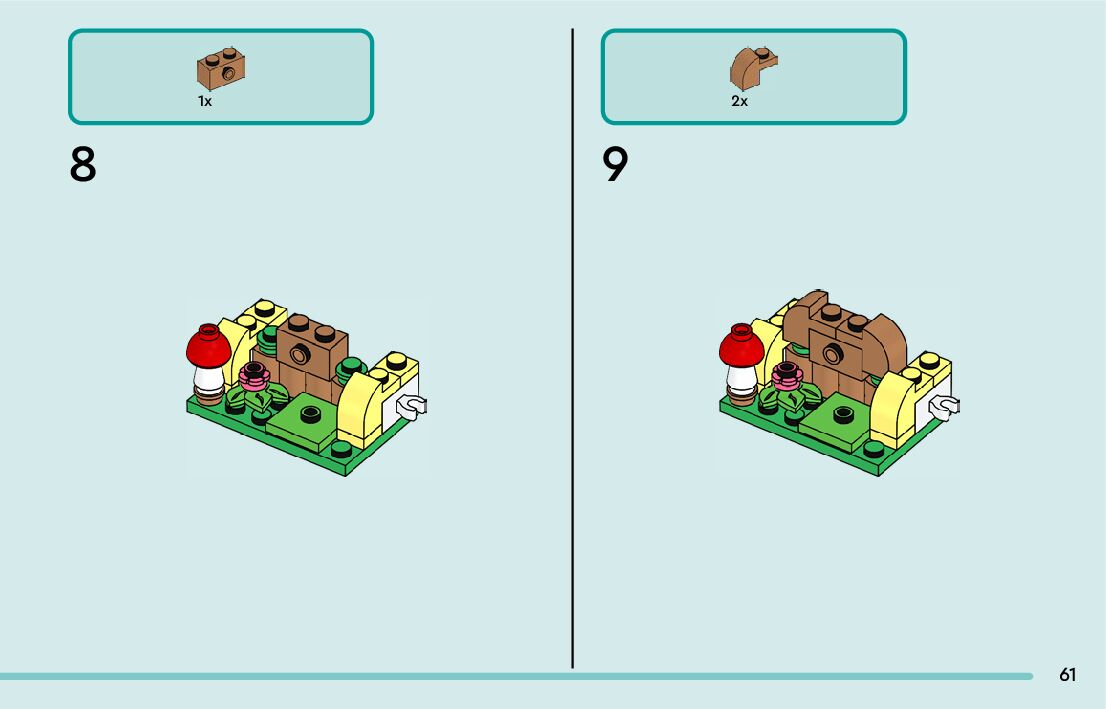 1x

8

2x

9

61