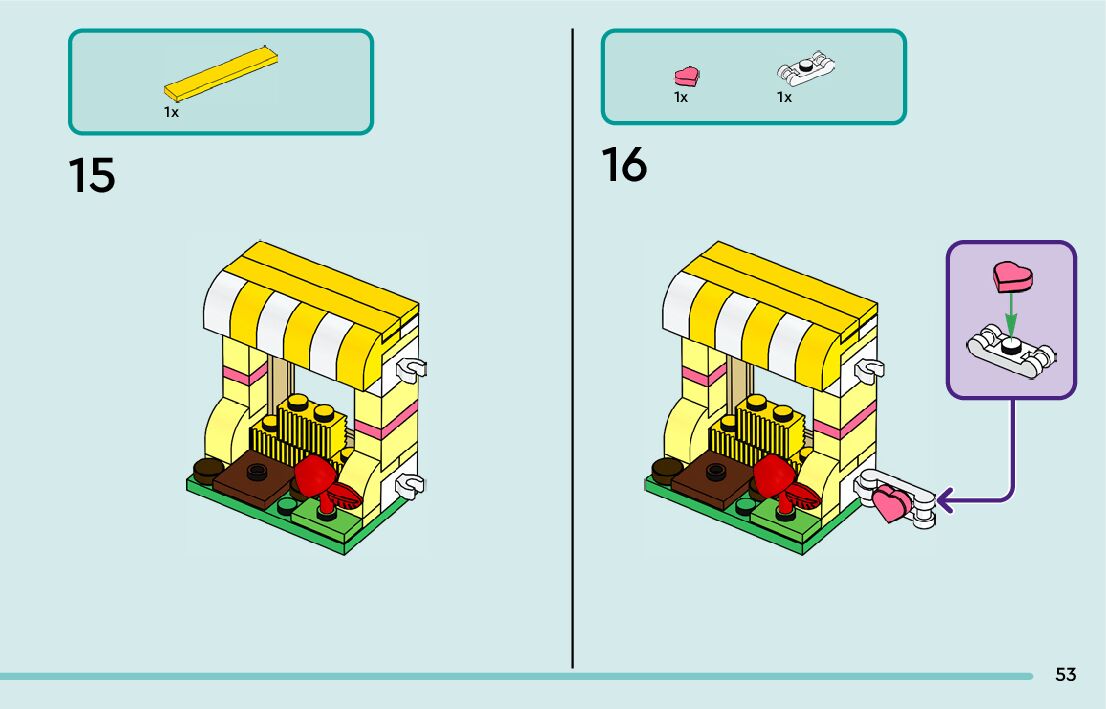 1x

15

1x 1x

16

53