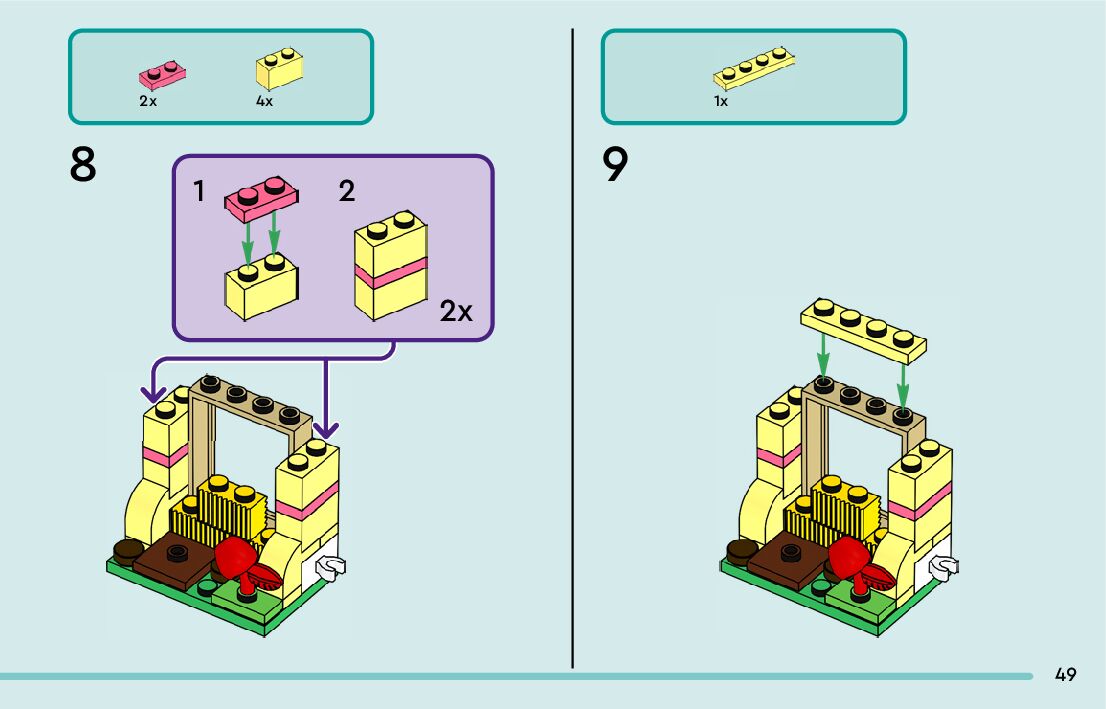 2x 4x

8

1 2

2x

1x

9

49