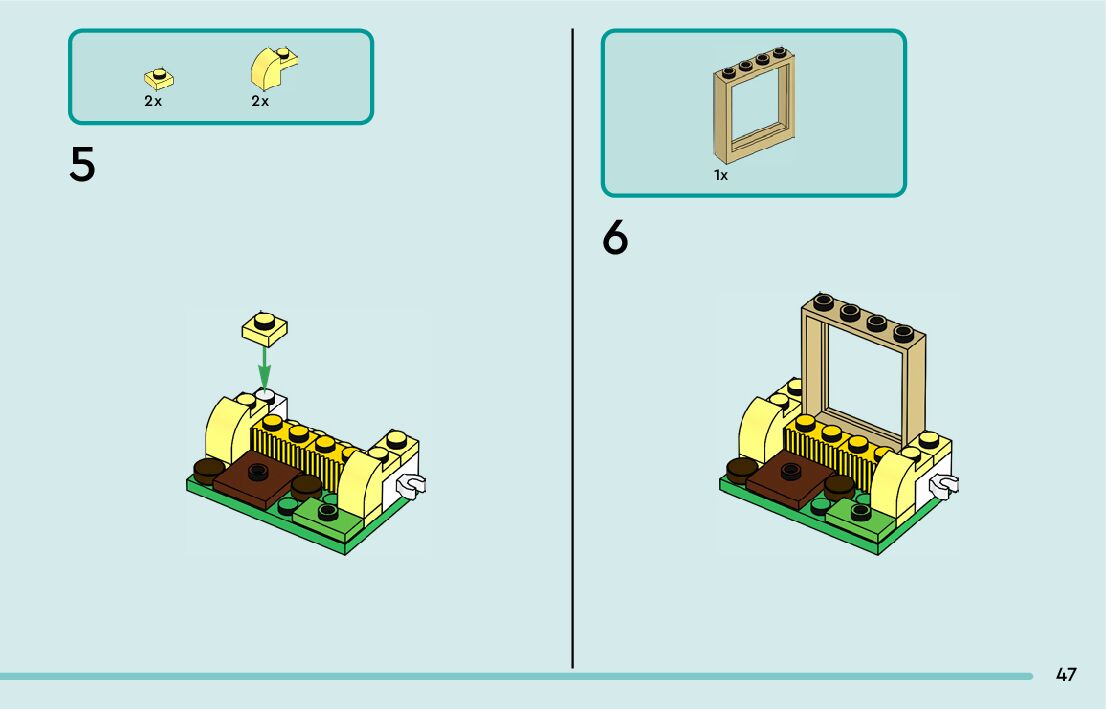 2x 2x

5

1x

6

47