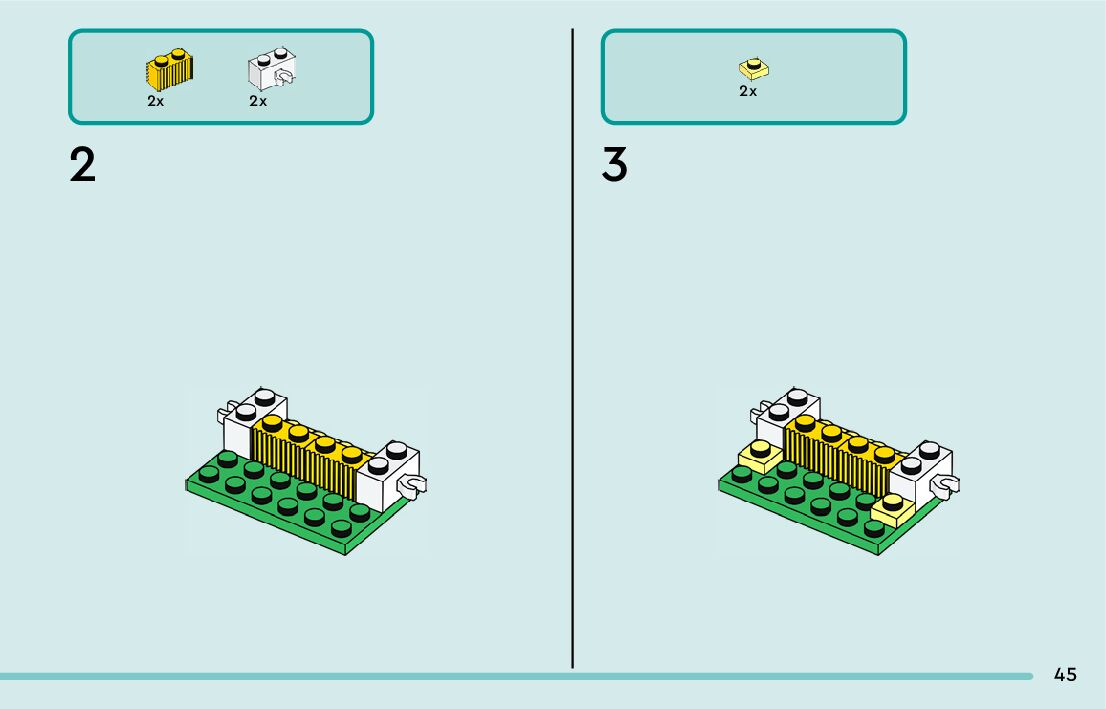 2x 2x

2

2x

3

45