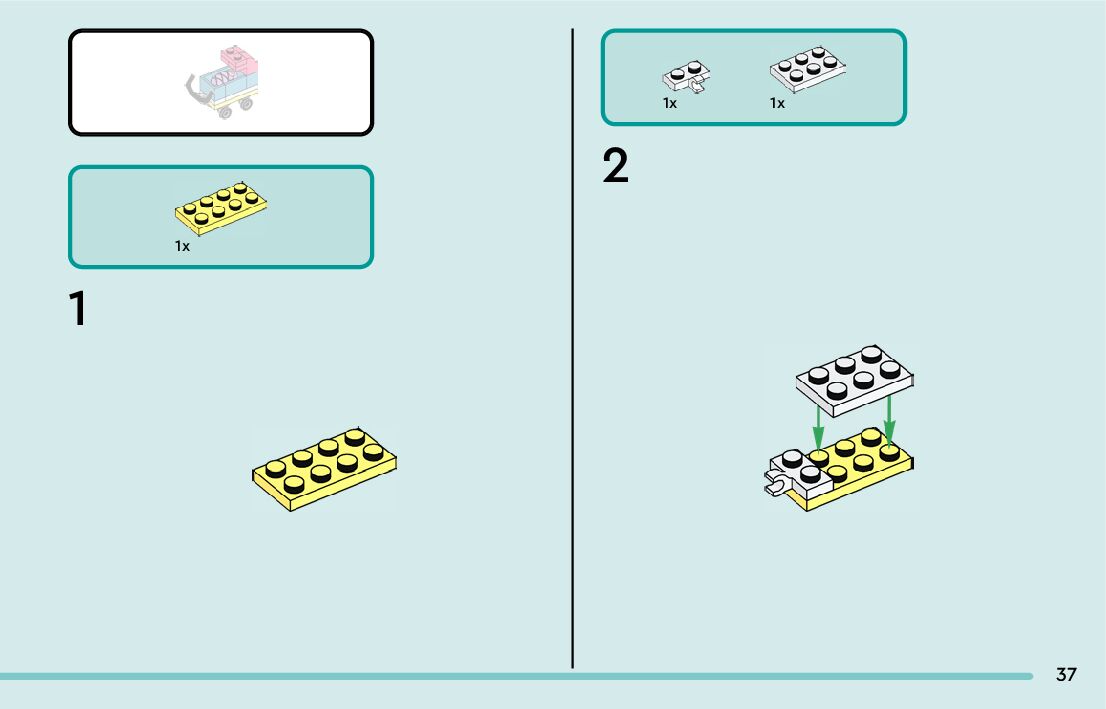 1x

1

1x

1x

2

37