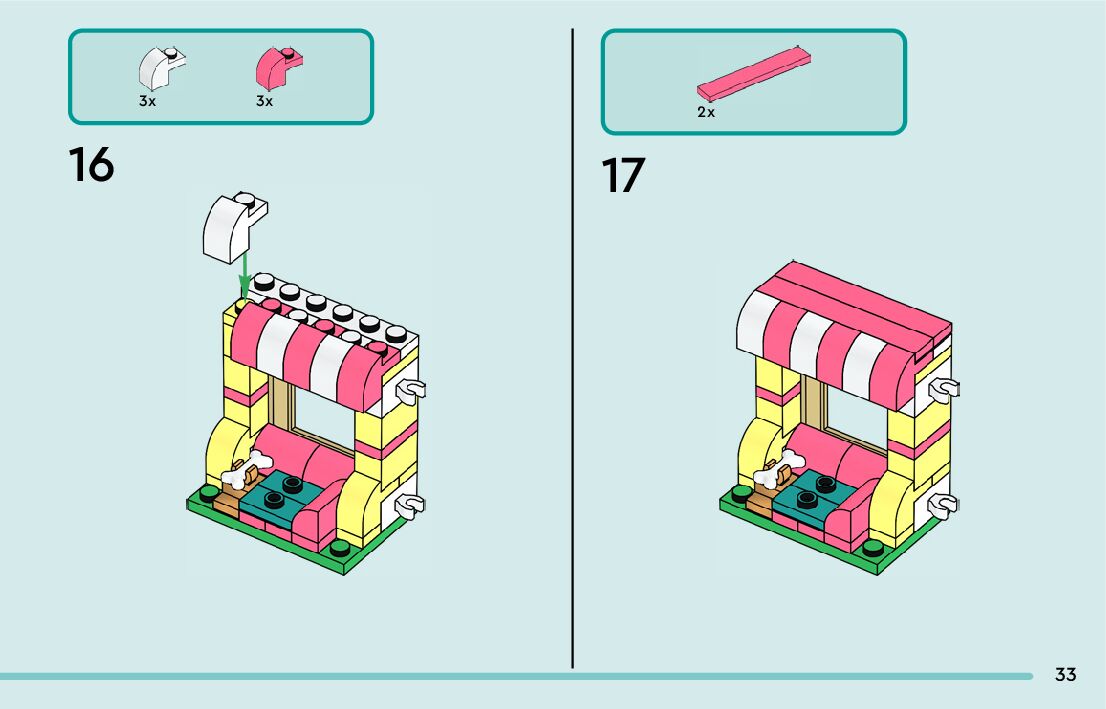 3x 3x

16

2x

17

33