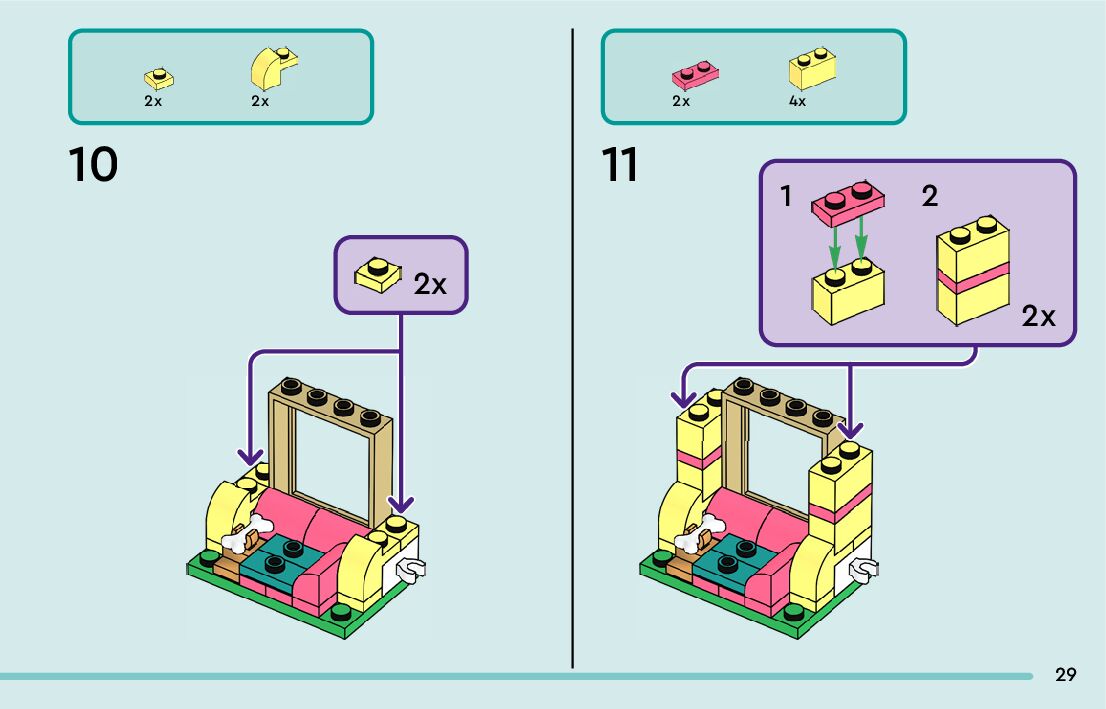 2x 2x

10

2x

2x 4x

11

1 2

2x

29