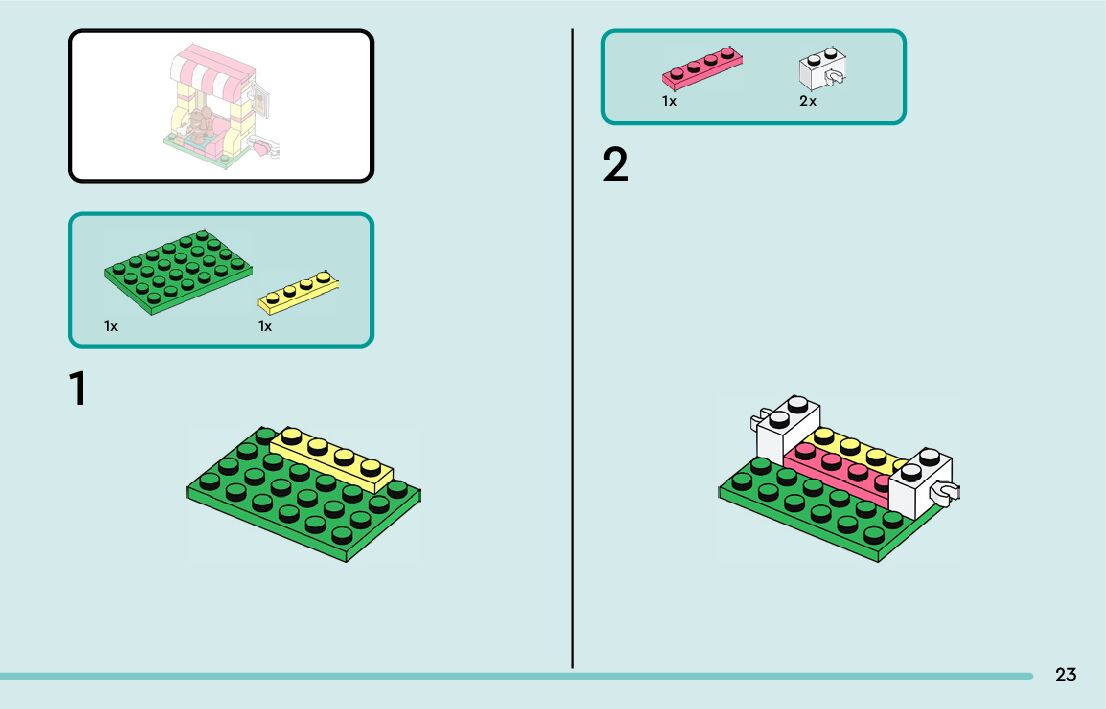 1x
1x

1

1x
2x

2

23